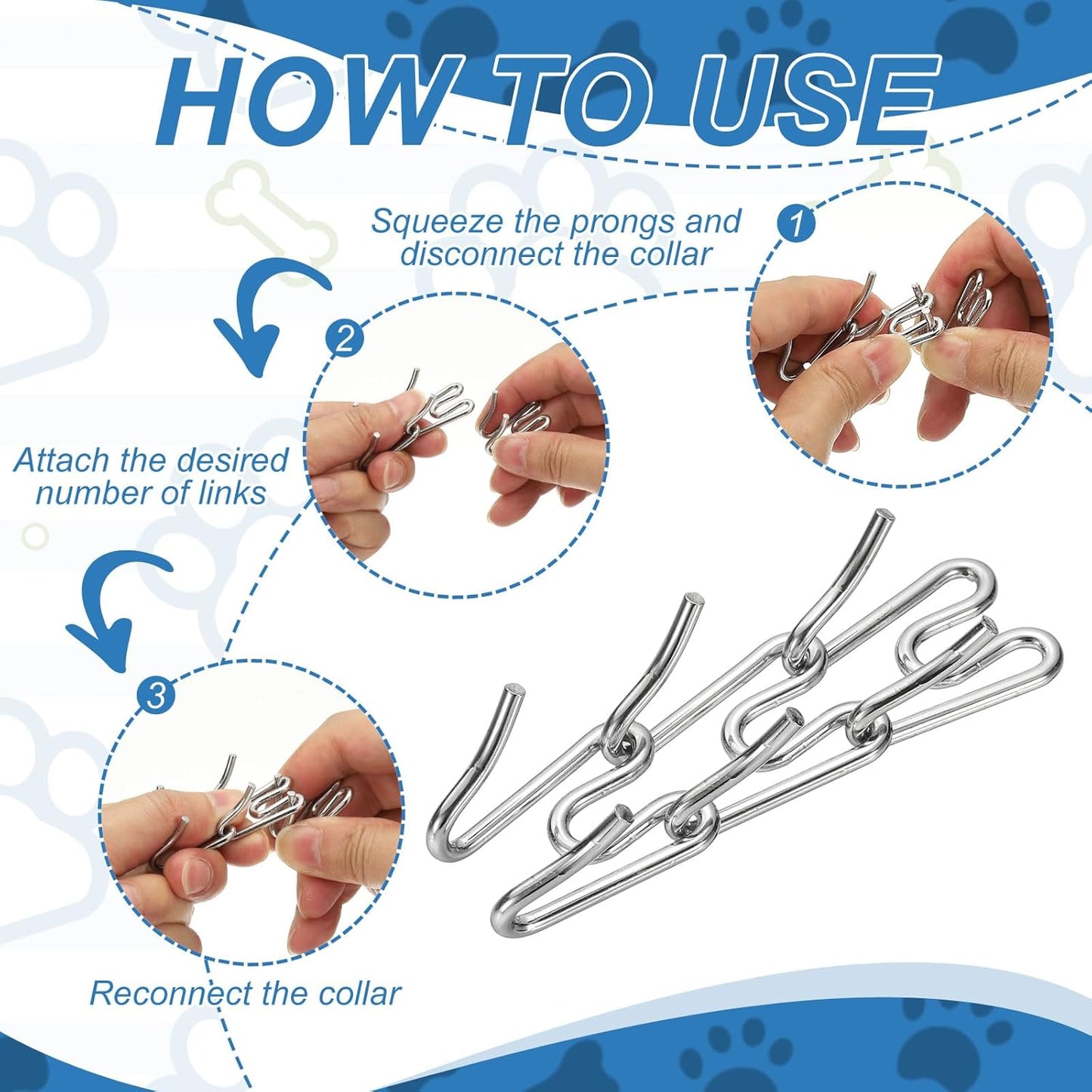 HOW TO USE

Squeeze the prongs and disconnect the collar

1

2

Attach the desired number of links

3

Reconnect the collar