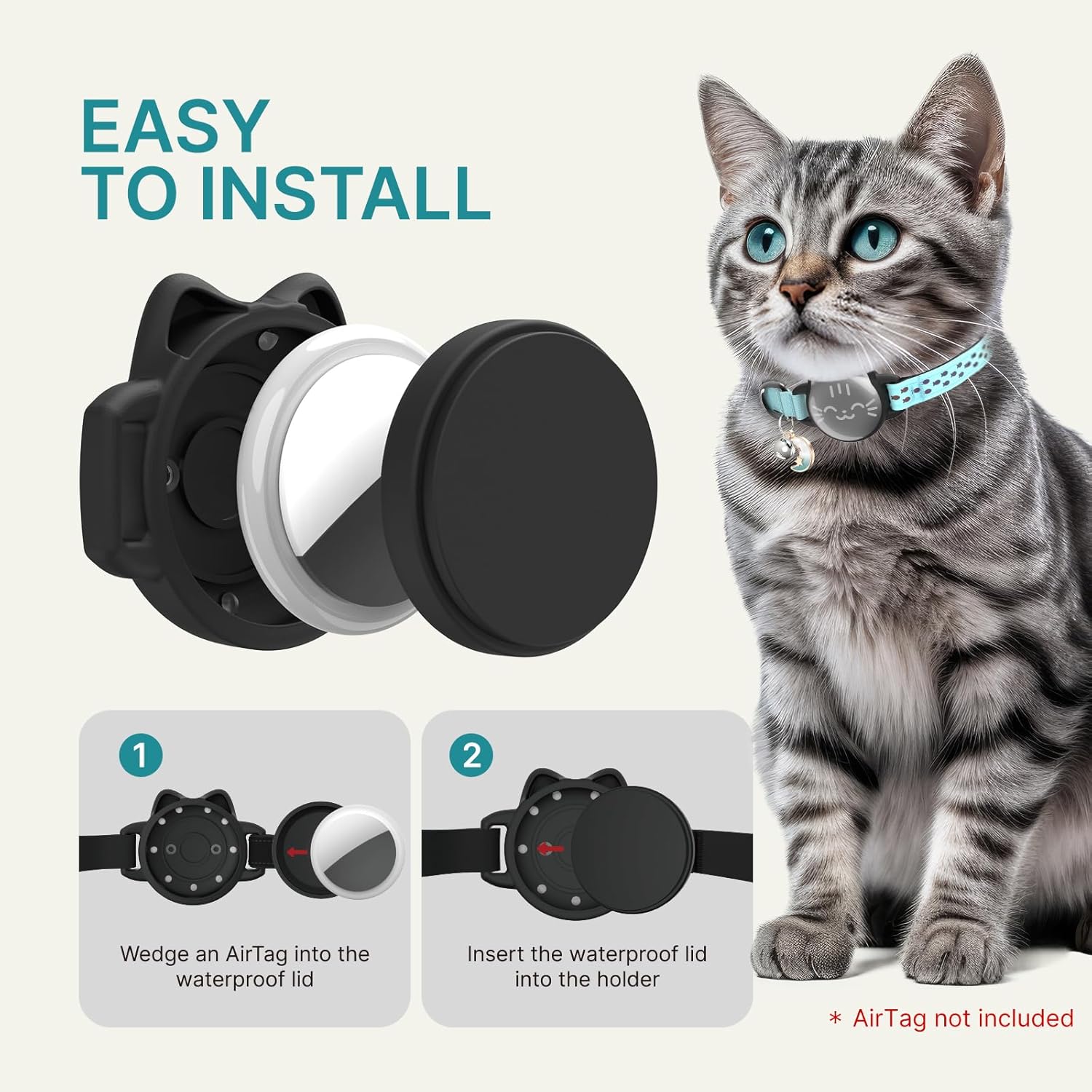 EASY
TO INSTALL

1

Wedge an AirTag into the waterproof lid

2

Insert the waterproof lid into the holder

* AirTag not included