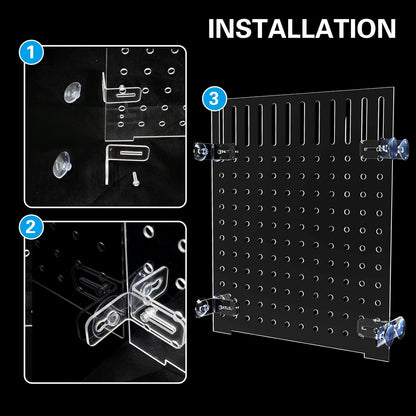 INSTALLATION

1

2

3