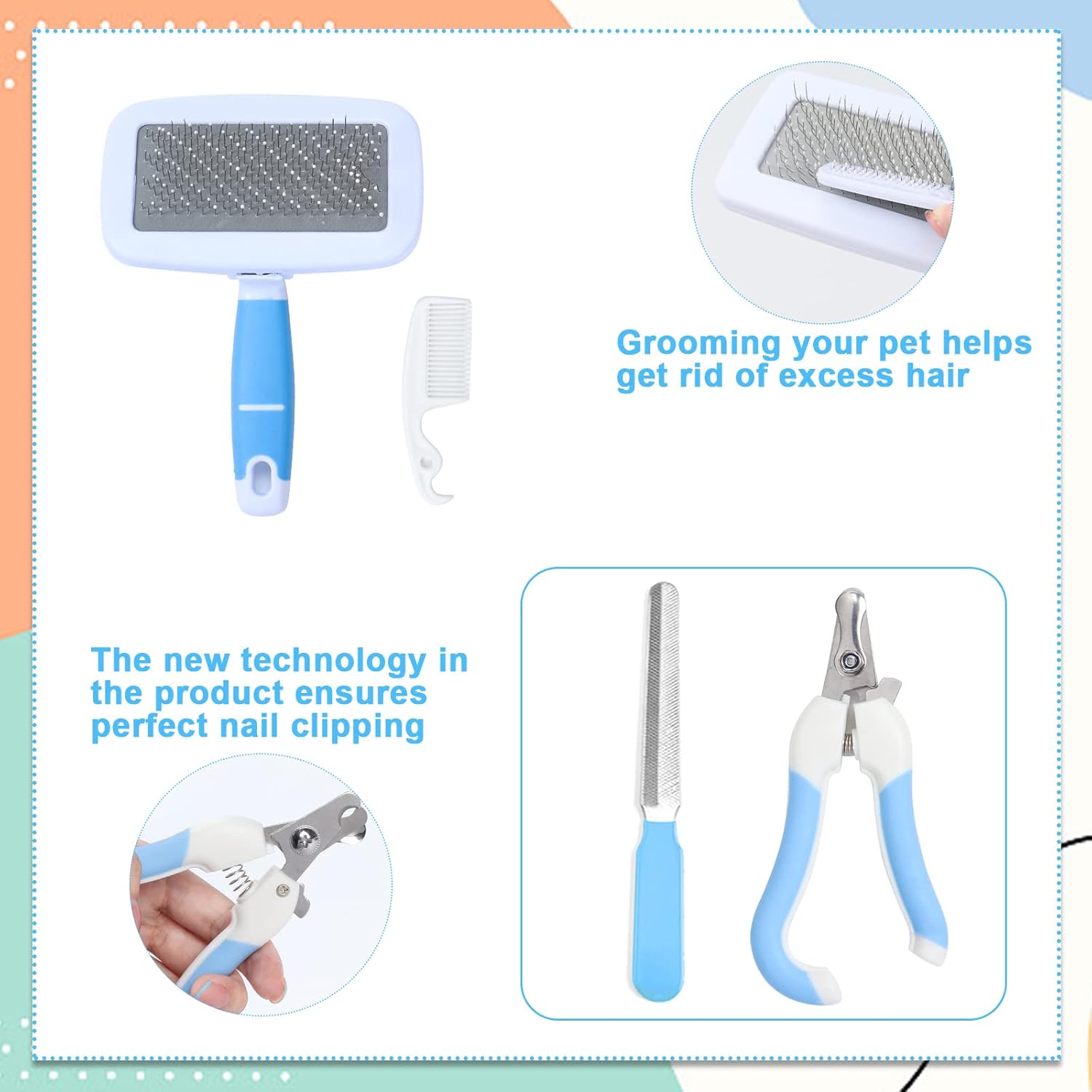 Grooming your pet helps get rid of excess hair

The new technology in the product ensures perfect nail clipping