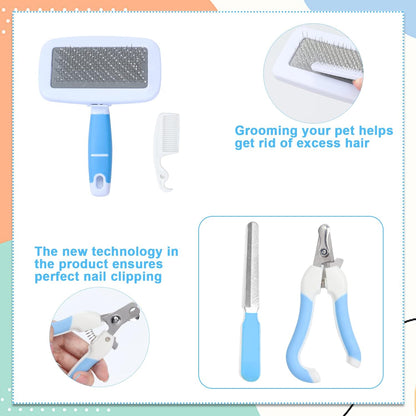 Grooming your pet helps get rid of excess hair

The new technology in the product ensures perfect nail clipping