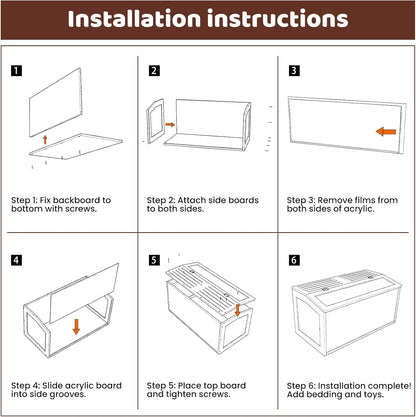 Installation instructions

1

Step 1: Fix backboard to bottom with screws.

2

Step 2: Attach side boards to both sides.

3

Step 3: Remove films from both sides of acrylic.

4

Step 4: Slide acrylic board into side grooves.

5

Step 5: Place top board and tighten screws.

6

Step 6: Installation complete! Add bedding and toys.