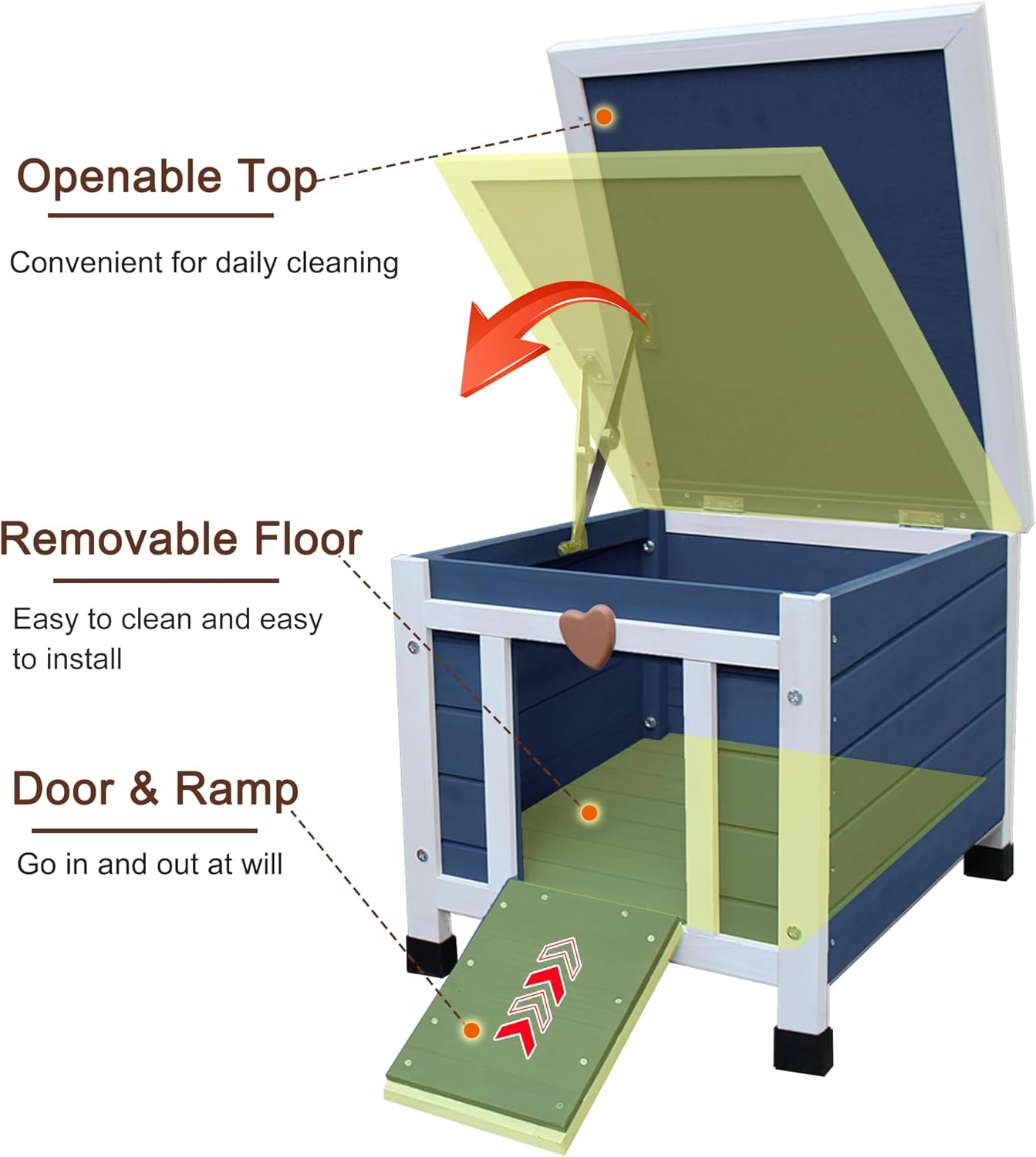 Openable Top

Convenient for daily cleaning

Removable Floor

Easy to clean and easy to install

Door & Ramp

Go in and out at will