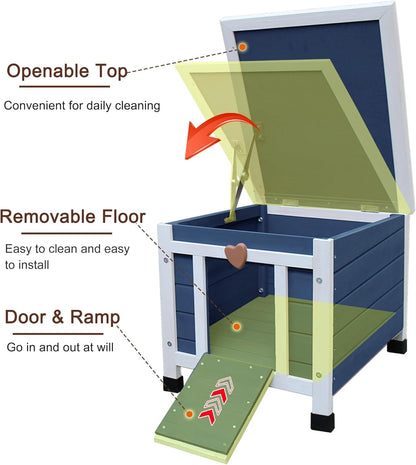 Openable Top

Convenient for daily cleaning

Removable Floor

Easy to clean and easy to install

Door & Ramp

Go in and out at will