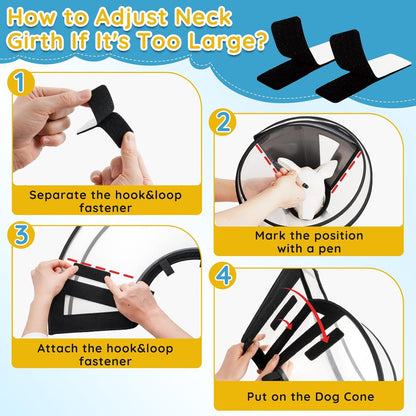 How to Adjust Neck Girth If It's Too Large?

1

Separate the hook&loop fastener

2

Mark the position with a pen

3

Attach the hook&loop fastener

4

Put on the Dog Cone