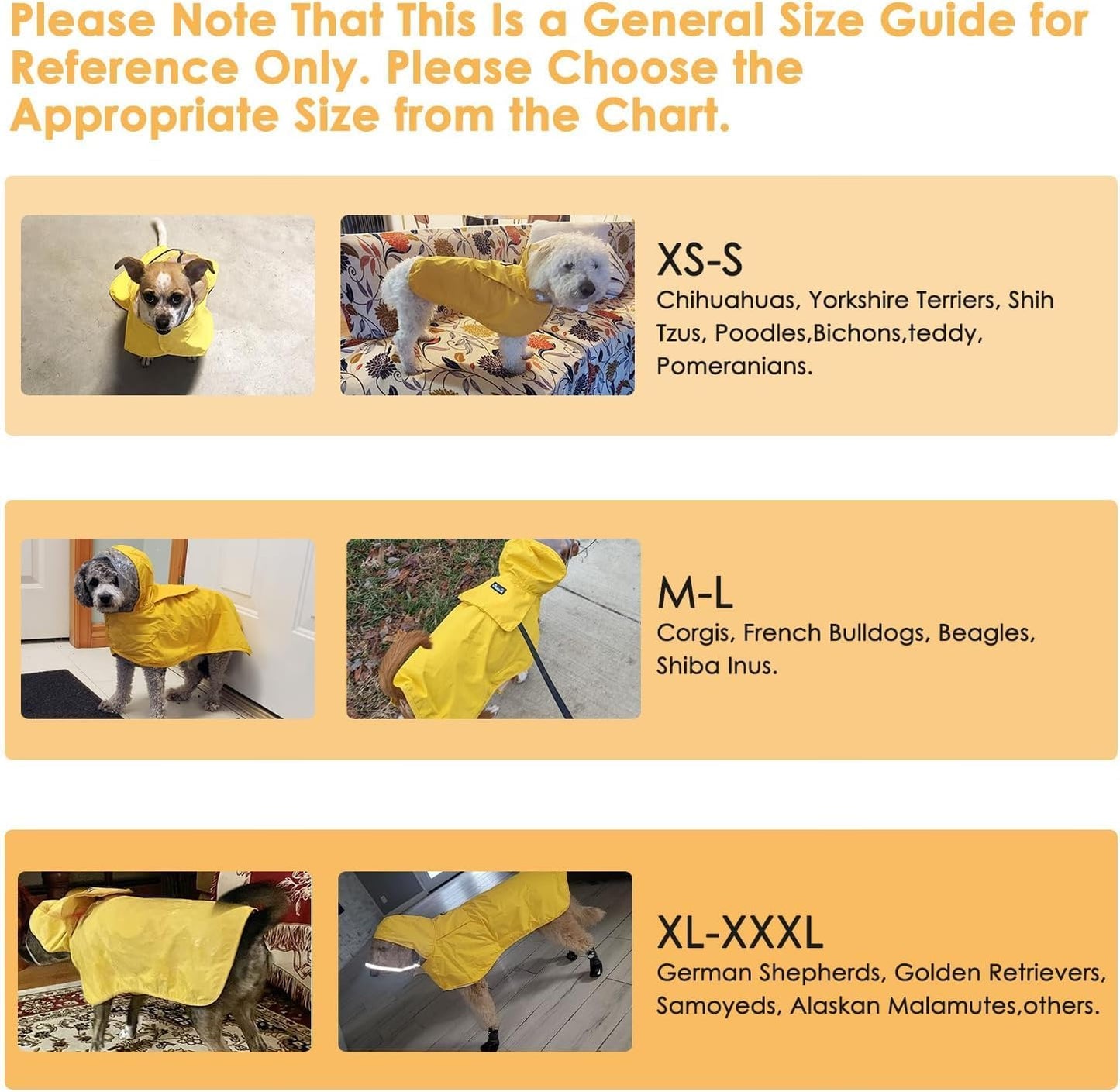 Please Note That This Is a General Size Guide for Reference Only. Please Choose the Appropriate Size from the Chart.

XS-S
Chihuahuas, Yorkshire Terriers, Shih Tzus, Poodles,Bichons,teddy, Pomeranians.

M-L
Corgis, French Bulldogs, Beagles, Shiba Inus.

XL-XXXL
German Shepherds, Golden Retrievers, Samoyeds, Alaskan Malamutes,others.