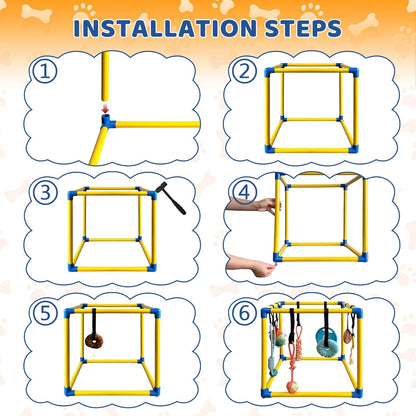 INSTALLATION STEPS

1

2

3

4

5

6