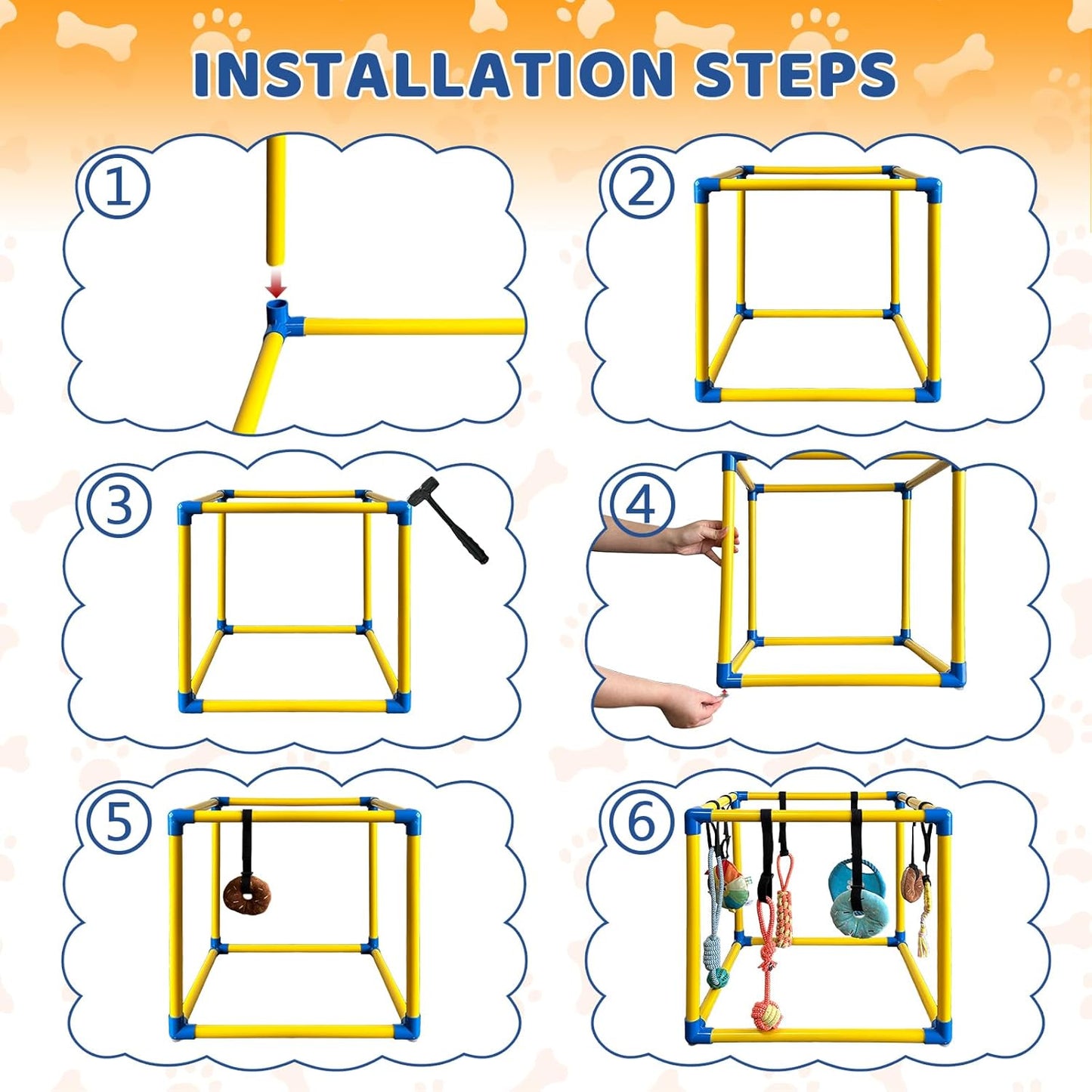 INSTALLATION STEPS

①

②

③

④

⑤

⑥