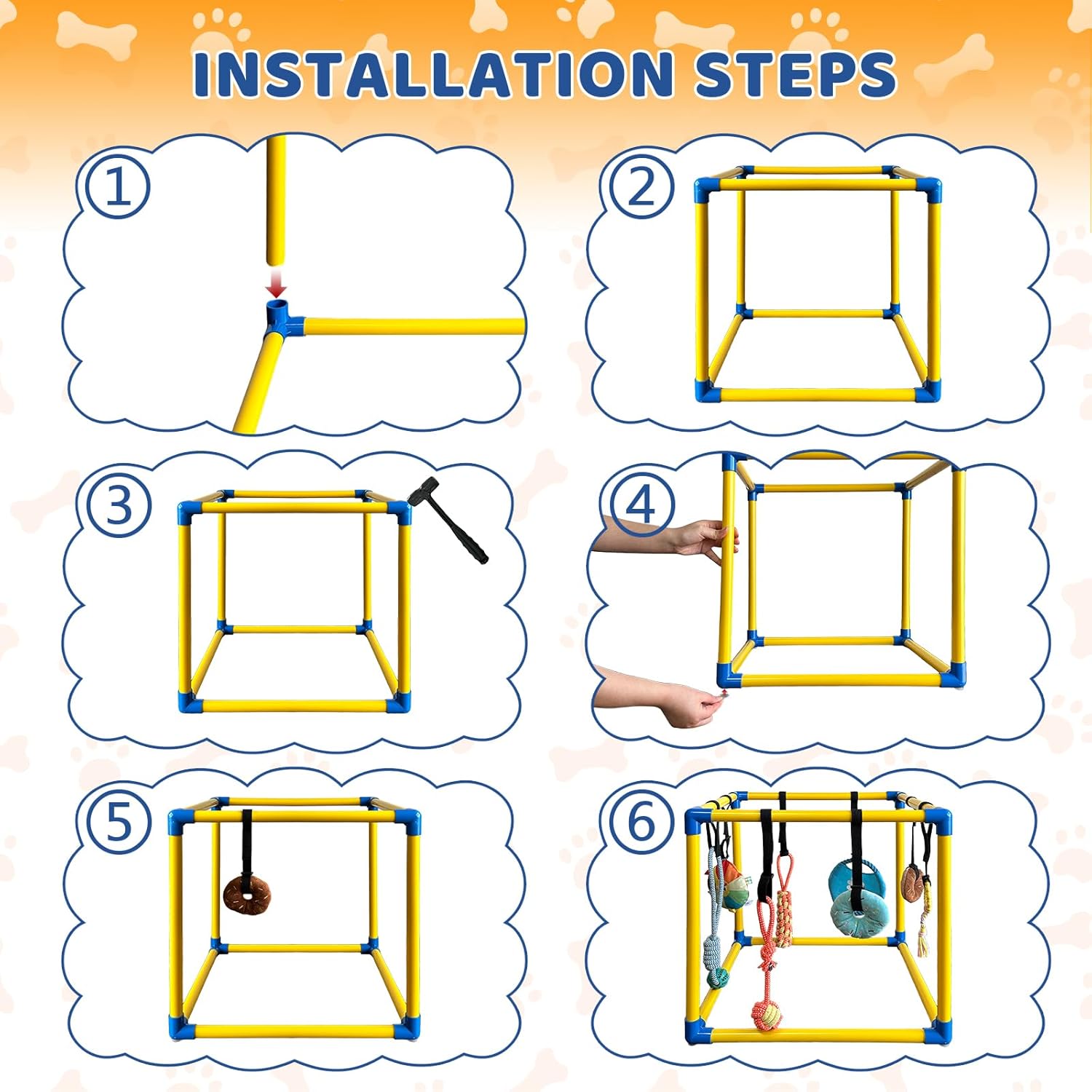 INSTALLATION STEPS

①

②

③

④

⑤

⑥