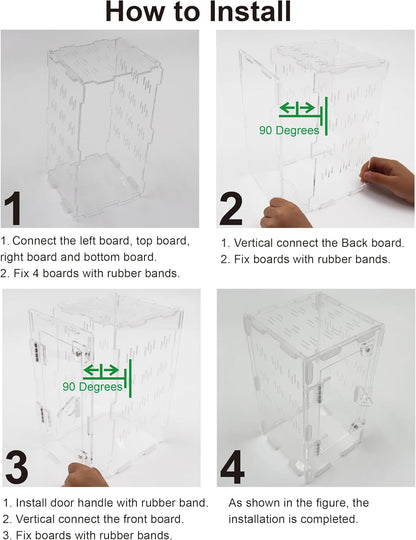 How to Install

1

1. Connect the left board, top board, right board and bottom board.
2. Fix 4 boards with rubber bands.

90 Degrees

2

1. Vertical connect the Back board.
2. Fix boards with rubber bands.

90 Degrees

3

1. Install door handle with rubber band.
2. Vertical connect the front board.
3. Fix boards with rubber bands.

4

As shown in the figure, the installation is completed.