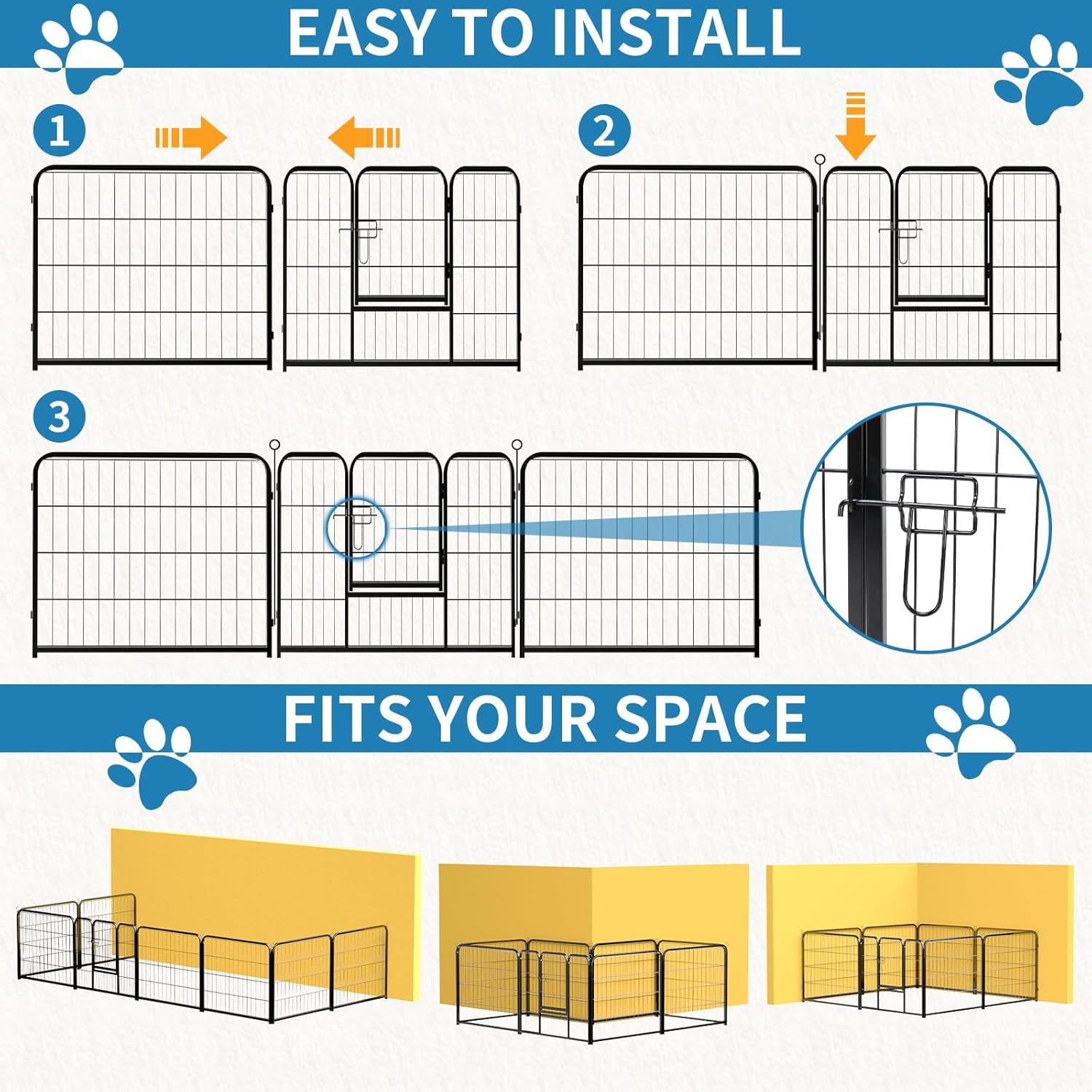 EASY TO INSTALL

1

2

3

FITS YOUR SPACE