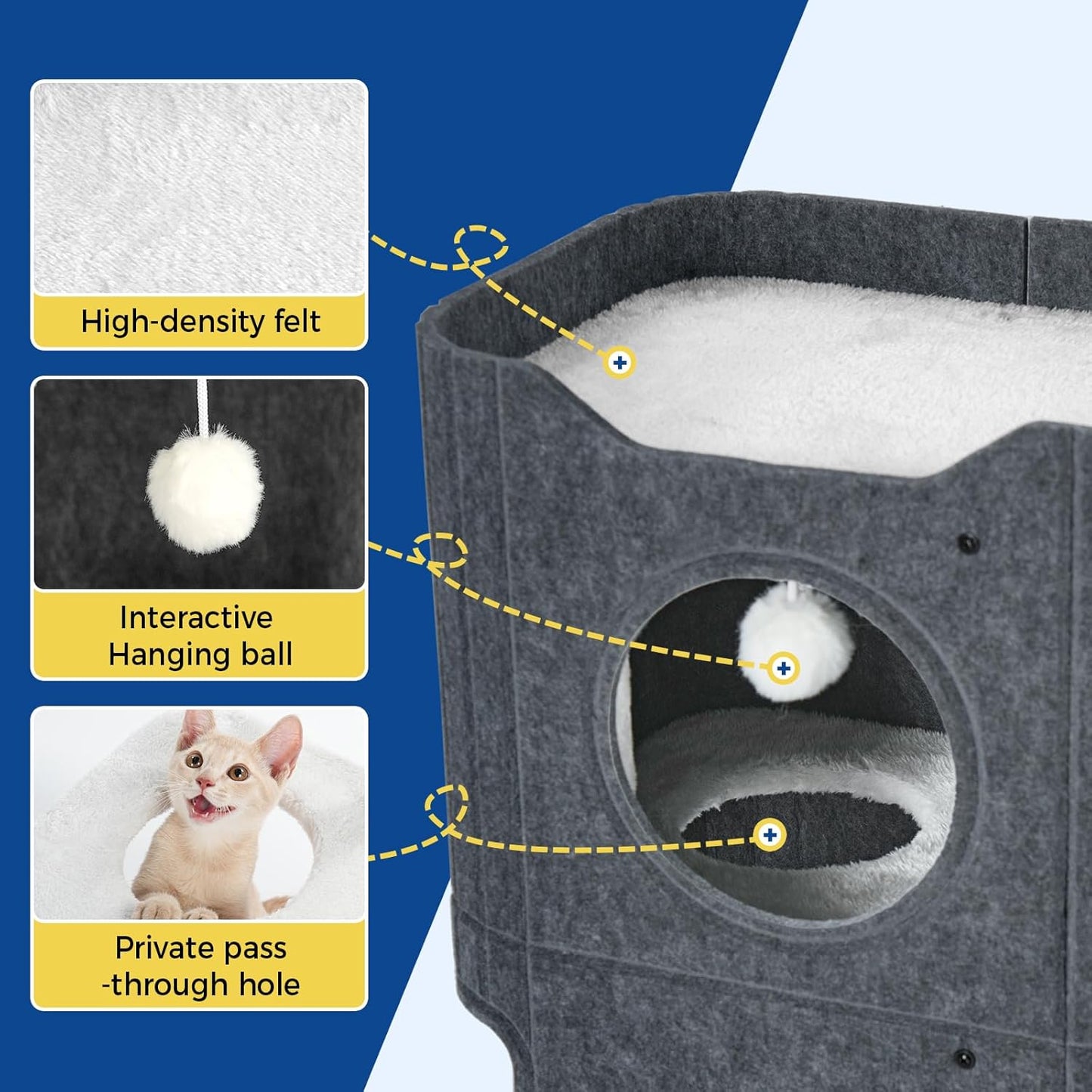 High-density felt

Interactive
Hanging ball

Private pass
-through hole