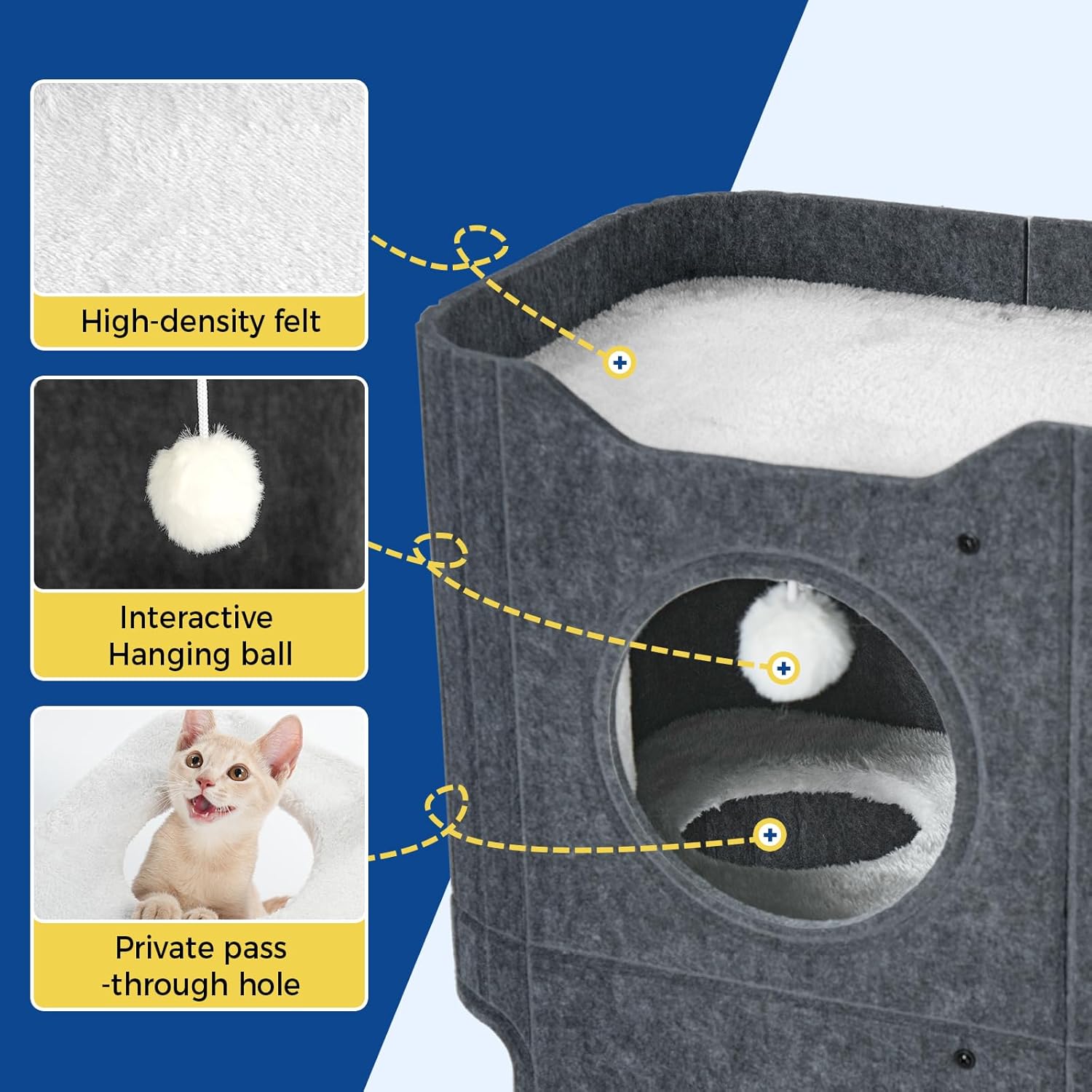 High-density felt

Interactive
Hanging ball

Private pass
-through hole