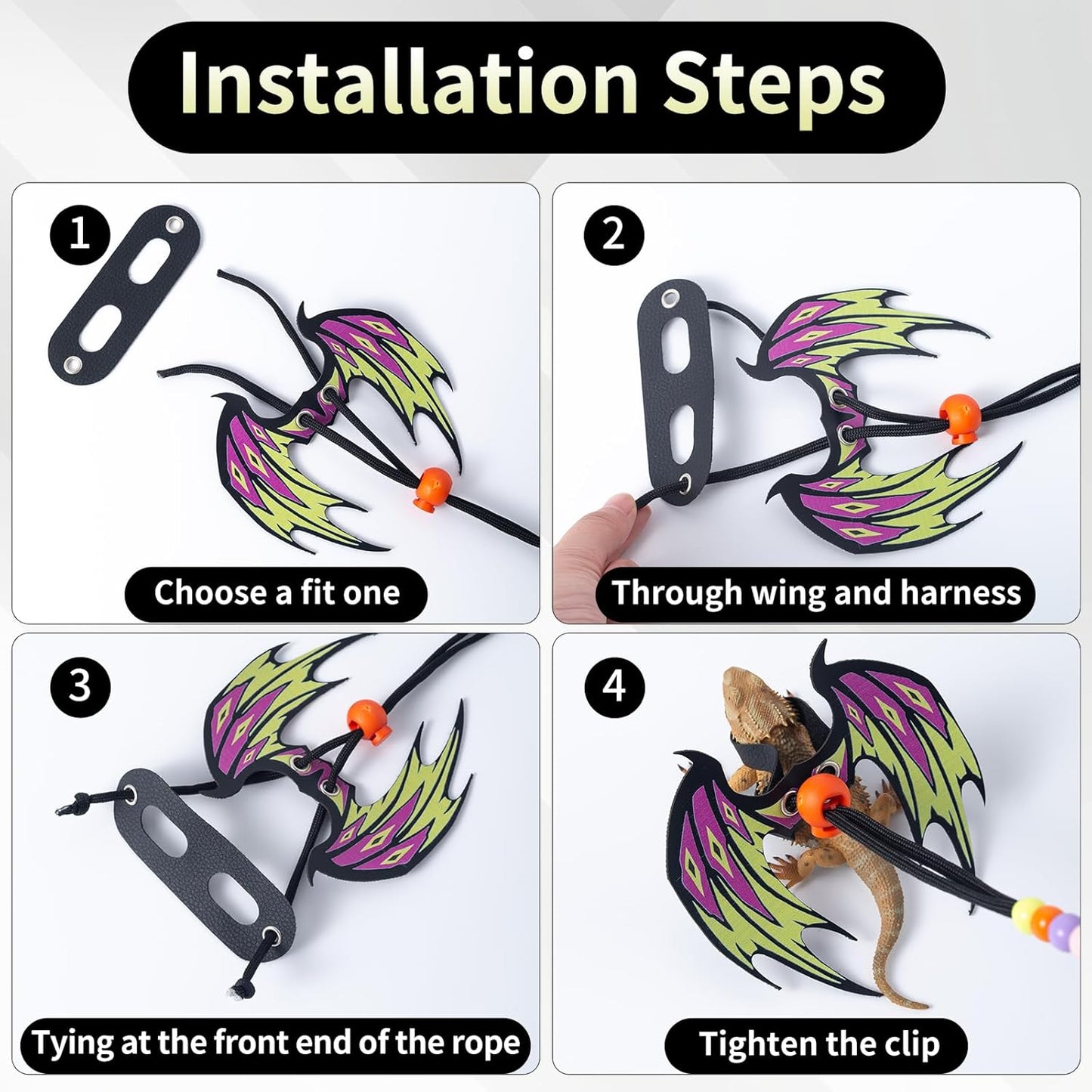 Installation Steps

1

Choose a fit one

2

Through wing and harness

3

Tying at the front end of the rope

4

Tighten the clip