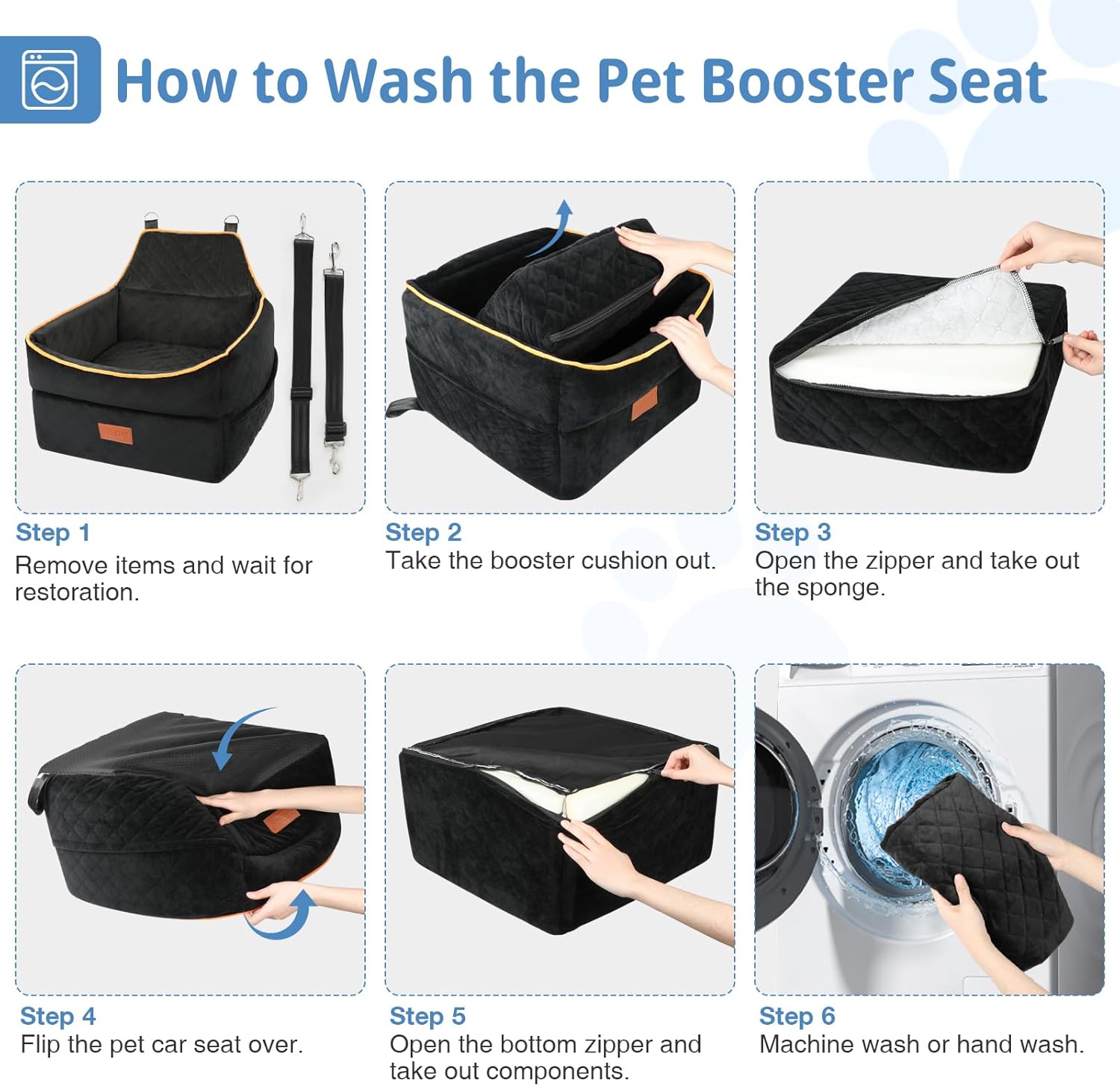 How to Wash the Pet Booster Seat

Step 1
Remove items and wait for restoration.

Step 2
Take the booster cushion out.

Step 3
Open the zipper and take out the sponge.

Step 4
Flip the pet car seat over.

Step 5
Open the bottom zipper and take out components.

Step 6
Machine wash or hand wash.