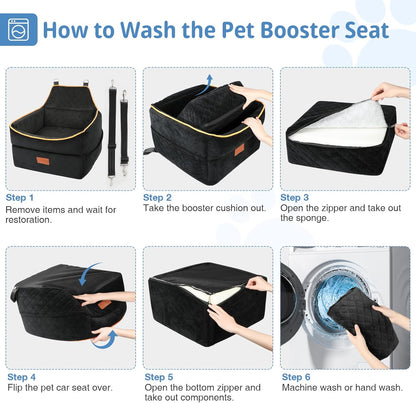 How to Wash the Pet Booster Seat

Step 1
Remove items and wait for restoration.

Step 2
Take the booster cushion out.

Step 3
Open the zipper and take out the sponge.

Step 4
Flip the pet car seat over.

Step 5
Open the bottom zipper and take out components.

Step 6
Machine wash or hand wash.