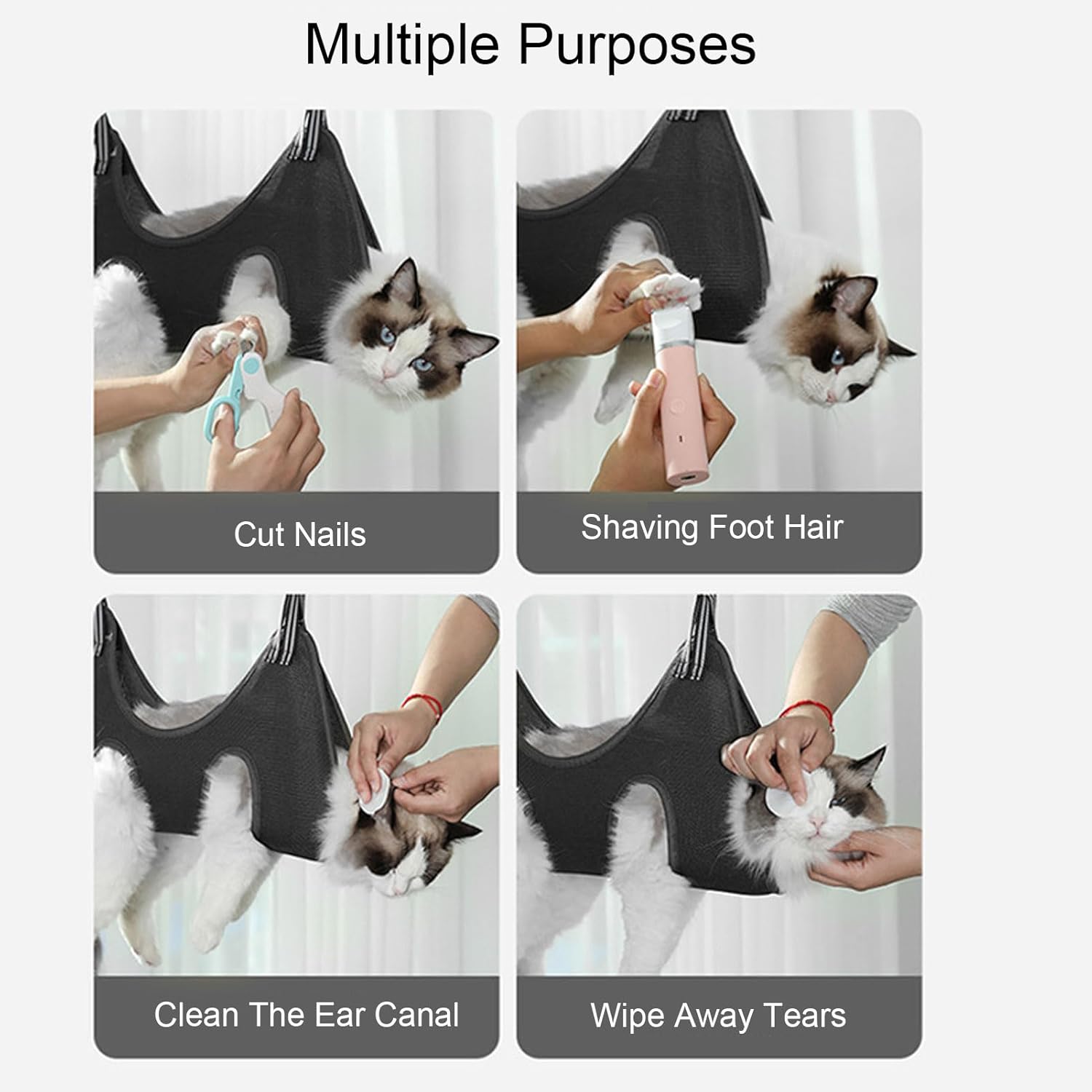 Multiple Purposes

Cut Nails

Shaving Foot Hair

Clean The Ear Canal

Wipe Away Tears