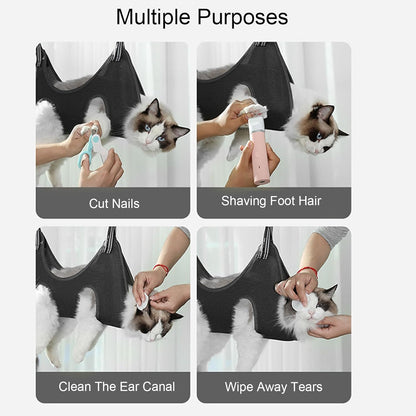 Multiple Purposes

Cut Nails

Shaving Foot Hair

Clean The Ear Canal

Wipe Away Tears