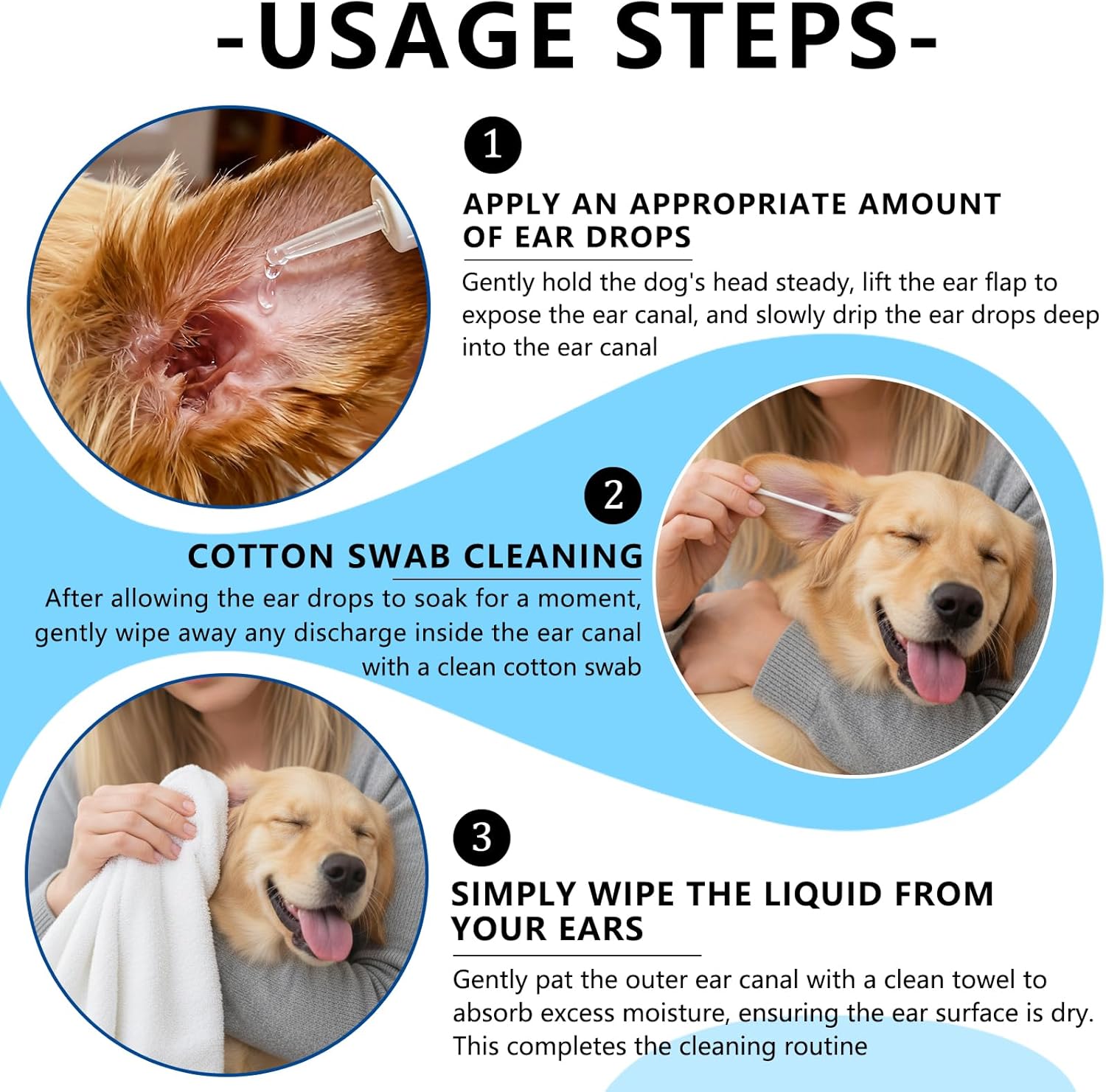 -USAGE STEPS-

1

APPLY AN APPROPRIATE AMOUNT OF EAR DROPS

Gently hold the dog's head steady, lift the ear flap to expose the ear canal, and slowly drip the ear drops deep into the ear canal

2

COTTON SWAB CLEANING

After allowing the ear drops to soak for a moment, gently wipe away any discharge inside the ear canal with a clean cotton swab

3

SIMPLY WIPE THE LIQUID FROM YOUR EARS

Gently pat the outer ear canal with a clean towel to absorb excess moisture, ensuring the ear surface is dry. This completes the cleaning routine