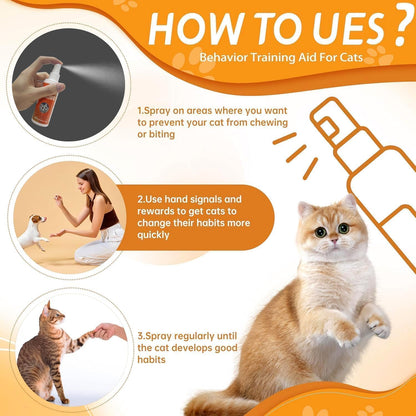 HOW TO UES ?
Behavior Training Aid For Cats

1.Spray on areas where you want to prevent your cat from chewing or biting

2.Use hand signals and rewards to get cats to change their habits more quickly

3.Spray regularly until the cat develops good habits