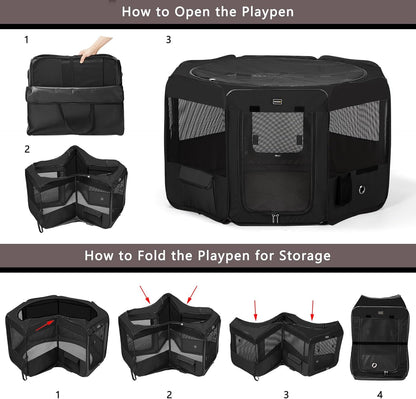 How to Open the Playpen

1

3

2

How to Fold the Playpen for Storage

1

2

3

4