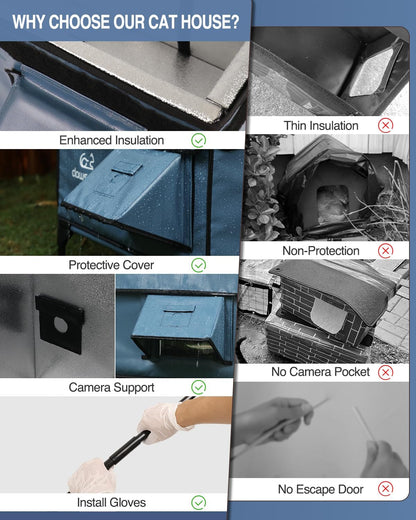 WHY CHOOSE OUR CAT HOUSE?

Enhanced Insulation

Protective Cover

Camera Support

Install Gloves

Thin Insulation

Non-Protection

No Camera Pocket

No Escape Door