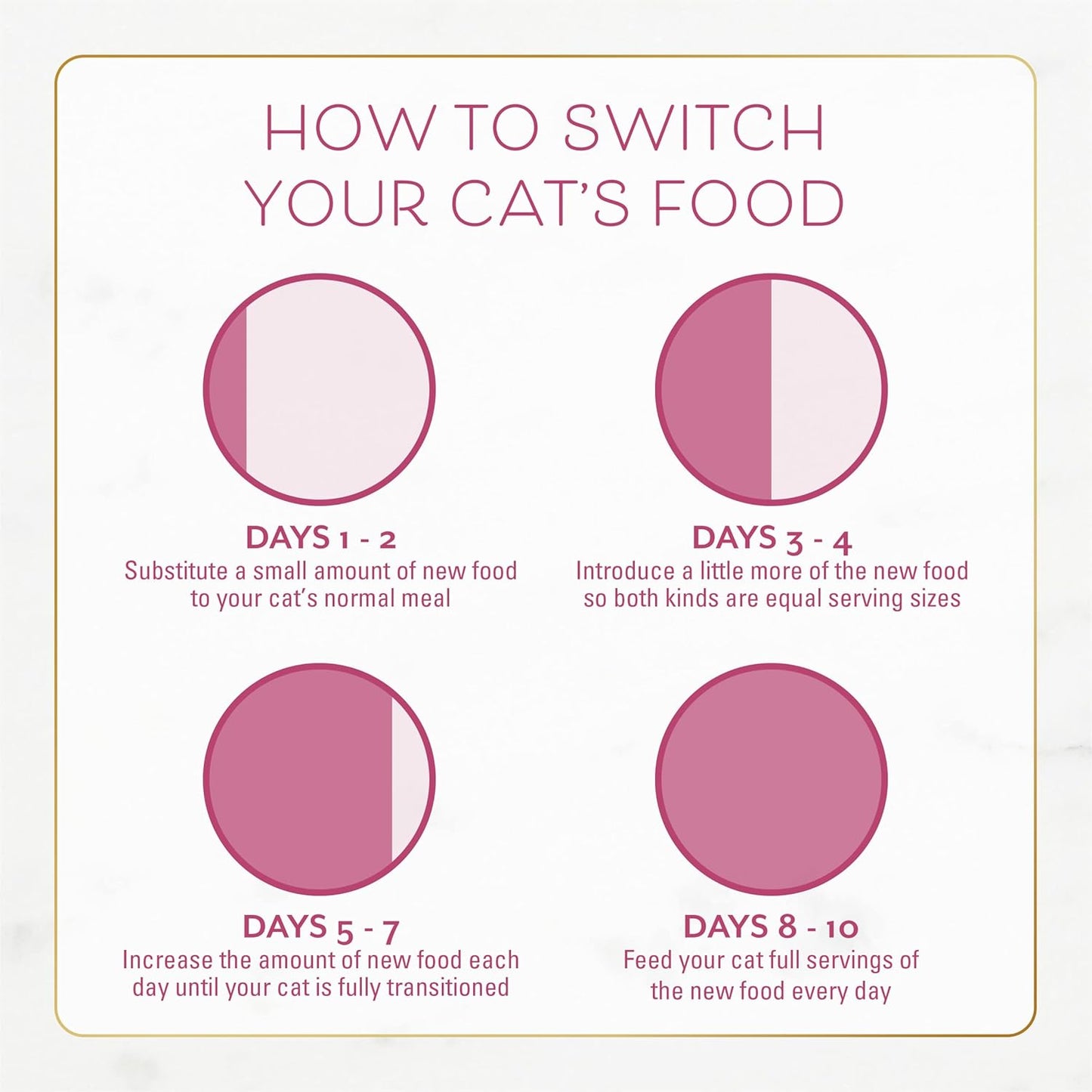 HOW TO SWITCH YOUR CAT'S FOOD

DAYS 1 - 2
Substitute a small amount of new food to your cat's normal meal

DAYS 3 - 4
Introduce a little more of the new food so both kinds are equal serving sizes

DAYS 5 - 7
Increase the amount of new food each day until your cat is fully transitioned

DAYS 8 - 10
Feed your cat full servings of the new food every day