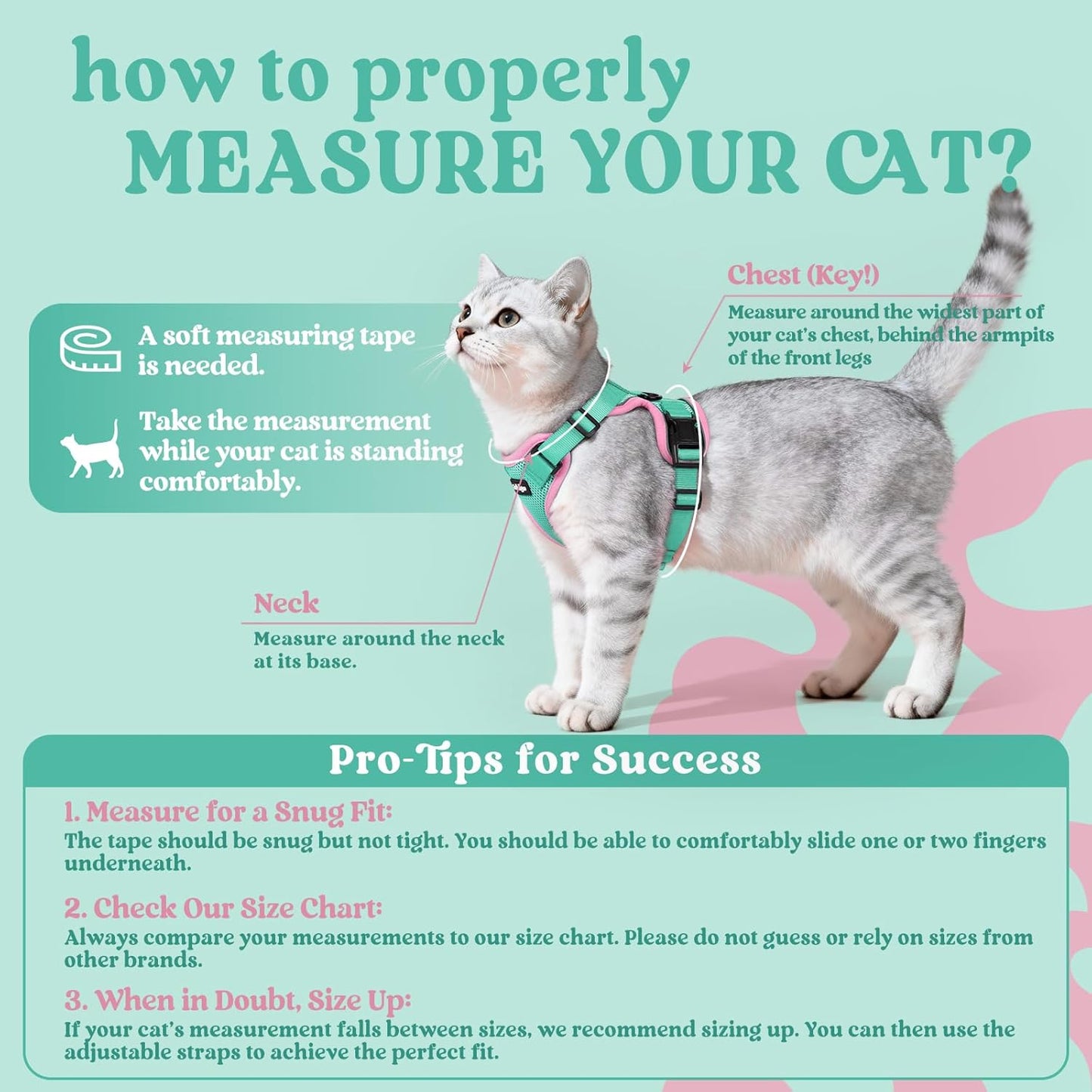 how to properly
MEASURE YOUR CAT?

A soft measuring tape is needed.

Take the measurement while your cat is standing comfortably.

Chest (Key!)
Measure around the widest part of your cat's chest, behind the armpits of the front legs

Neck
Measure around the neck at its base.

Pro-Tips for Success

1. Measure for a Snug Fit:
The tape should be snug but not tight. You should be able to comfortably slide one or two fingers underneath.

2. Check Our Size Chart:
Always compare your measurements to our size chart. Please do not guess or rely on sizes from other brands.

3. When in Doubt, Size Up:
If your cat's measurement falls between sizes, we recommend sizing up. You can then use the adjustable straps to achieve the perfect fit.