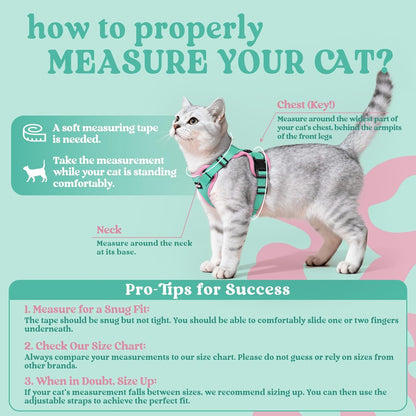 how to properly
MEASURE YOUR CAT?

A soft measuring tape is needed.

Take the measurement while your cat is standing comfortably.

Chest (Key!)
Measure around the widest part of your cat's chest, behind the armpits of the front legs

Neck
Measure around the neck at its base.

Pro-Tips for Success

1. Measure for a Snug Fit:
The tape should be snug but not tight. You should be able to comfortably slide one or two fingers underneath.

2. Check Our Size Chart:
Always compare your measurements to our size chart. Please do not guess or rely on sizes from other brands.

3. When in Doubt, Size Up:
If your cat's measurement falls between sizes, we recommend sizing up. You can then use the adjustable straps to achieve the perfect fit.