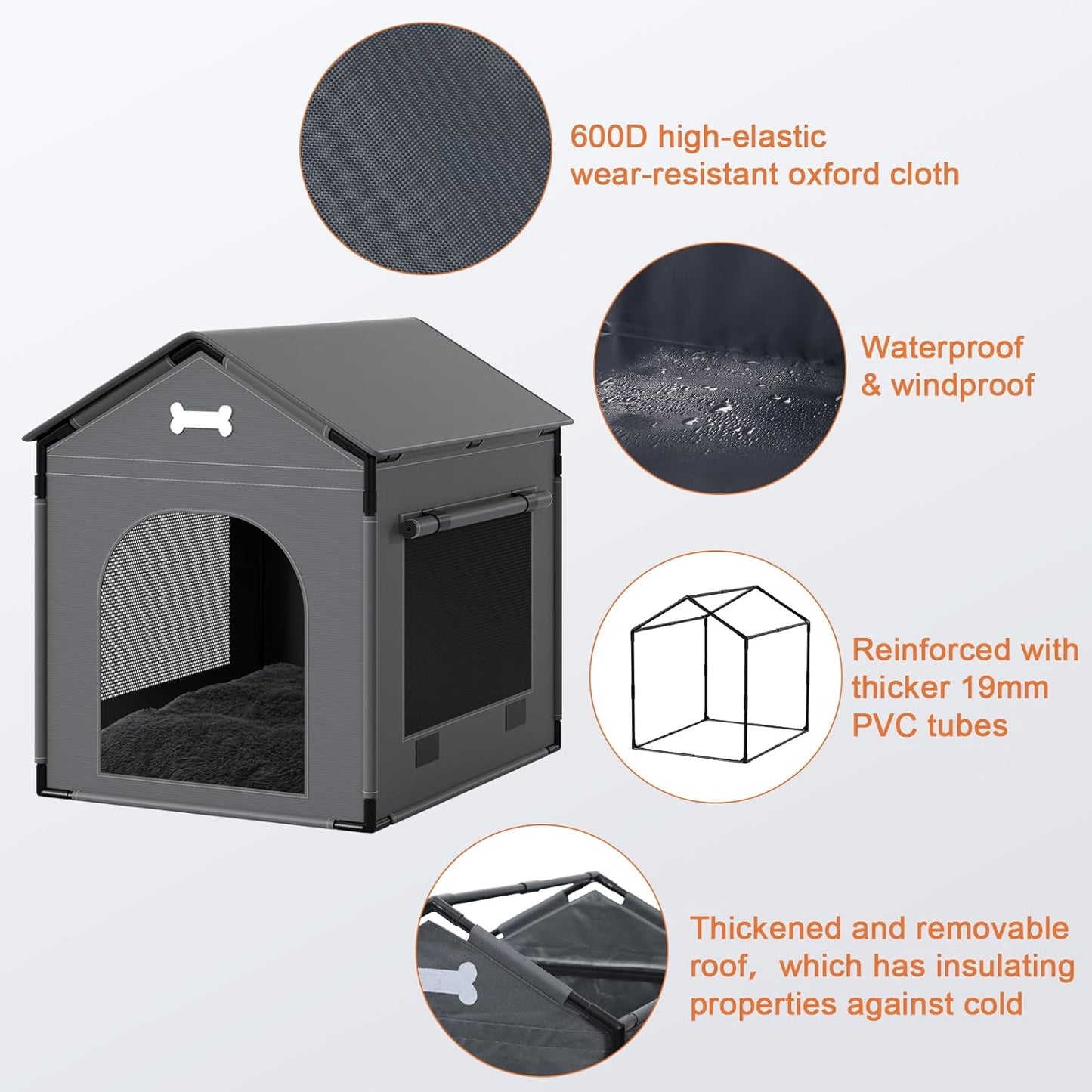 600D high-elastic wear-resistant oxford cloth

Waterproof & windproof

Reinforced with thicker 19mm PVC tubes

Thickened and removable roof， which has insulating properties against cold