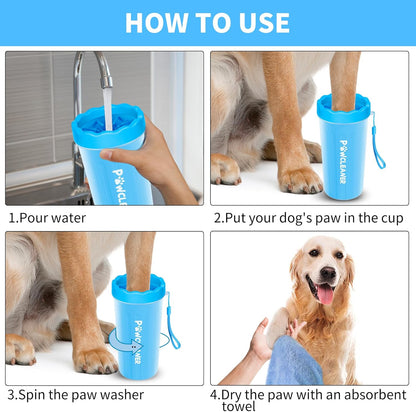 HOW TO USE

PAWCLE

1.Pour water

PAWCLEANER

2.Put your dog's paw in the cup

PAWCLEANER

3.Spin the paw washer

4.Dry the paw with an absorbent towel