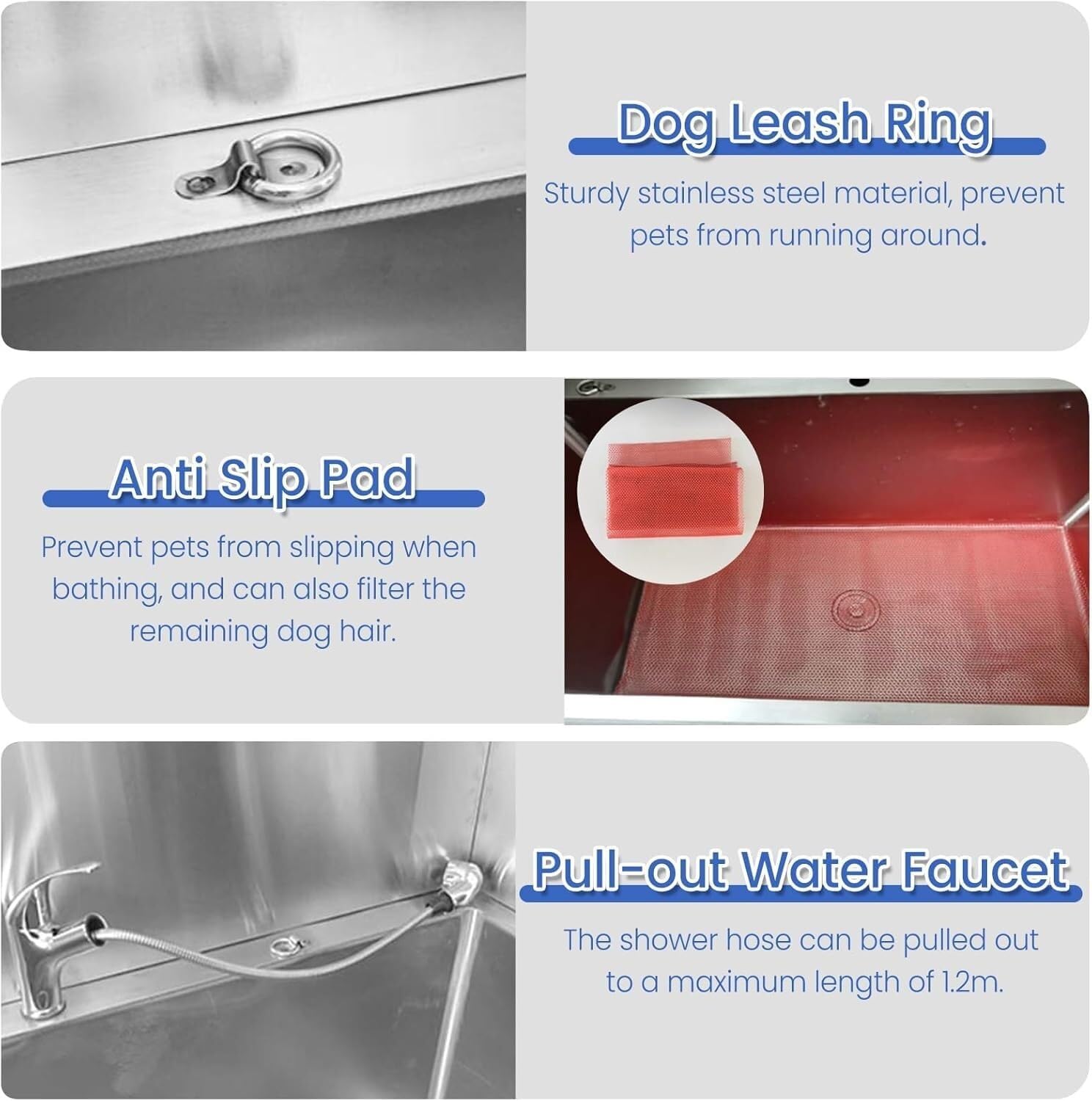 Dog Leash Ring

Sturdy stainless steel material, prevent pets from running around.

Anti Slip Pad

Prevent pets from slipping when bathing, and can also filter the remaining dog hair.

Pull-out Water Faucet

The shower hose can be pulled out to a maximum length of 1.2m.