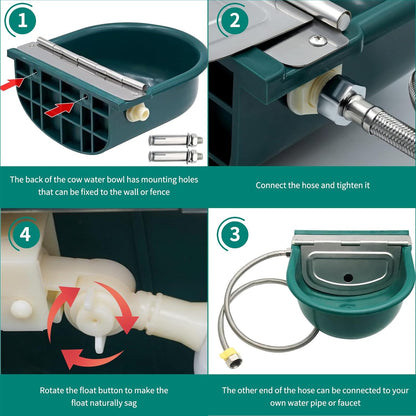 1

The back of the cow water bowl has mounting holes that can be fixed to the wall or fence

2

Connect the hose and tighten it

4

Rotate the float button to make the float naturally sag

3

The other end of the hose can be connected to your own water pipe or faucet