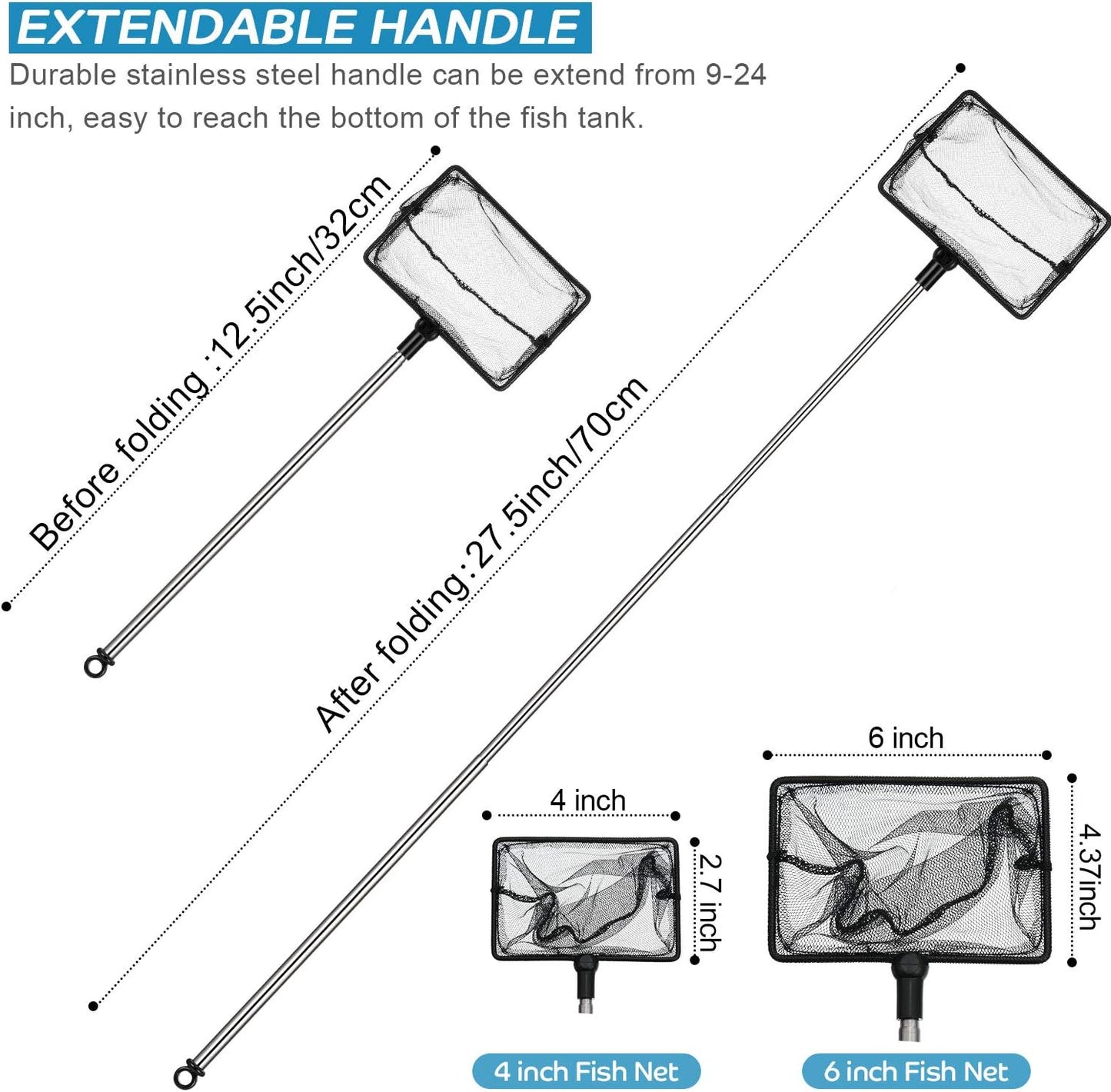 EXTENDABLE HANDLE

Durable stainless steel handle can be extend from 9-24 inch, easy to reach the bottom of the fish tank.

Before folding :12.5inch/32cm

After folding:27.5inch/70cm

4 inch

2.7 inch

6 inch

4.37inch

4 inch Fish Net

6 inch Fish Net