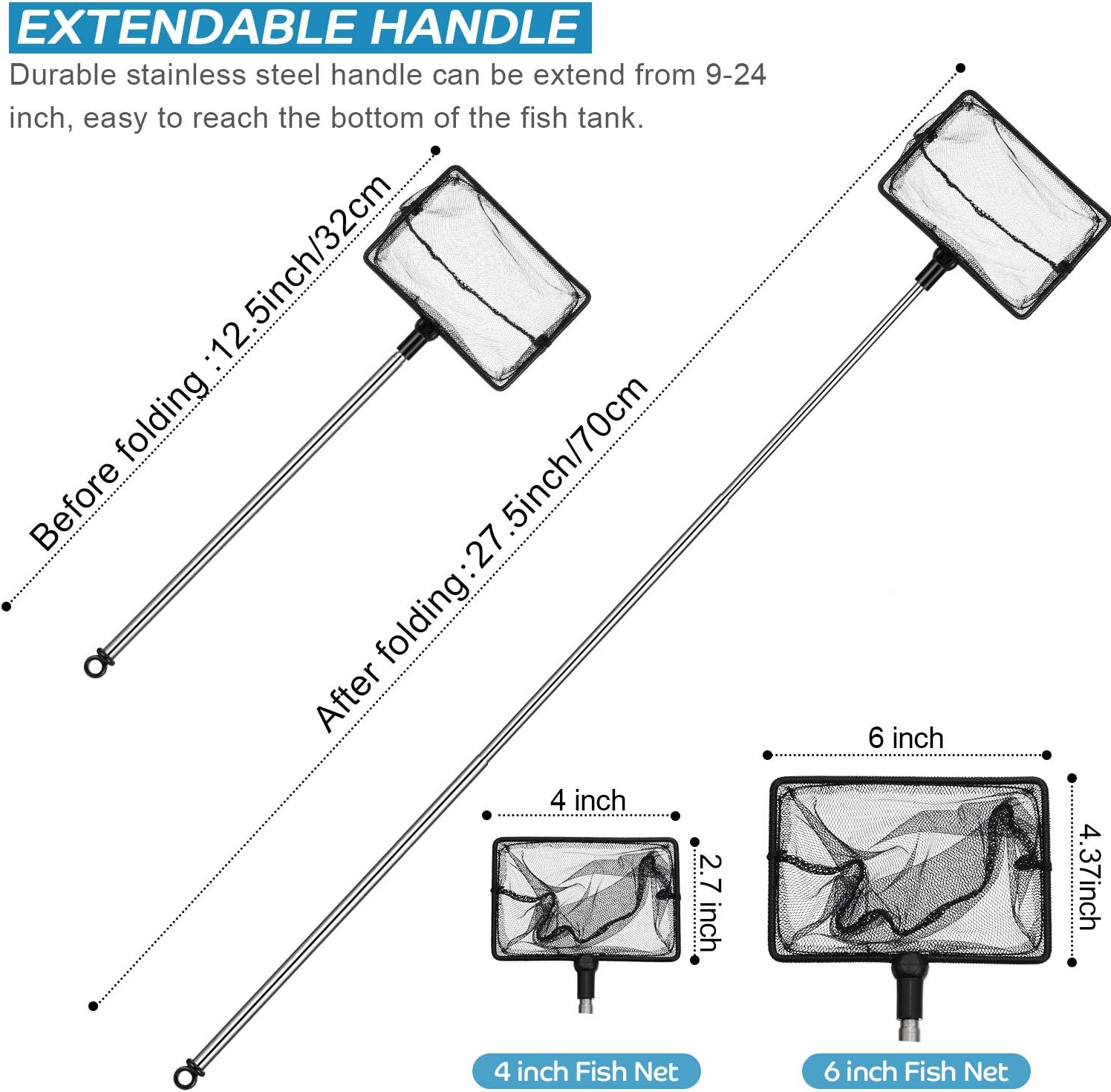 EXTENDABLE HANDLE

Durable stainless steel handle can be extend from 9-24 inch, easy to reach the bottom of the fish tank.

Before folding :12.5inch/32cm

After folding:27.5inch/70cm

4 inch

2.7 inch

6 inch

4.37inch

4 inch Fish Net

6 inch Fish Net