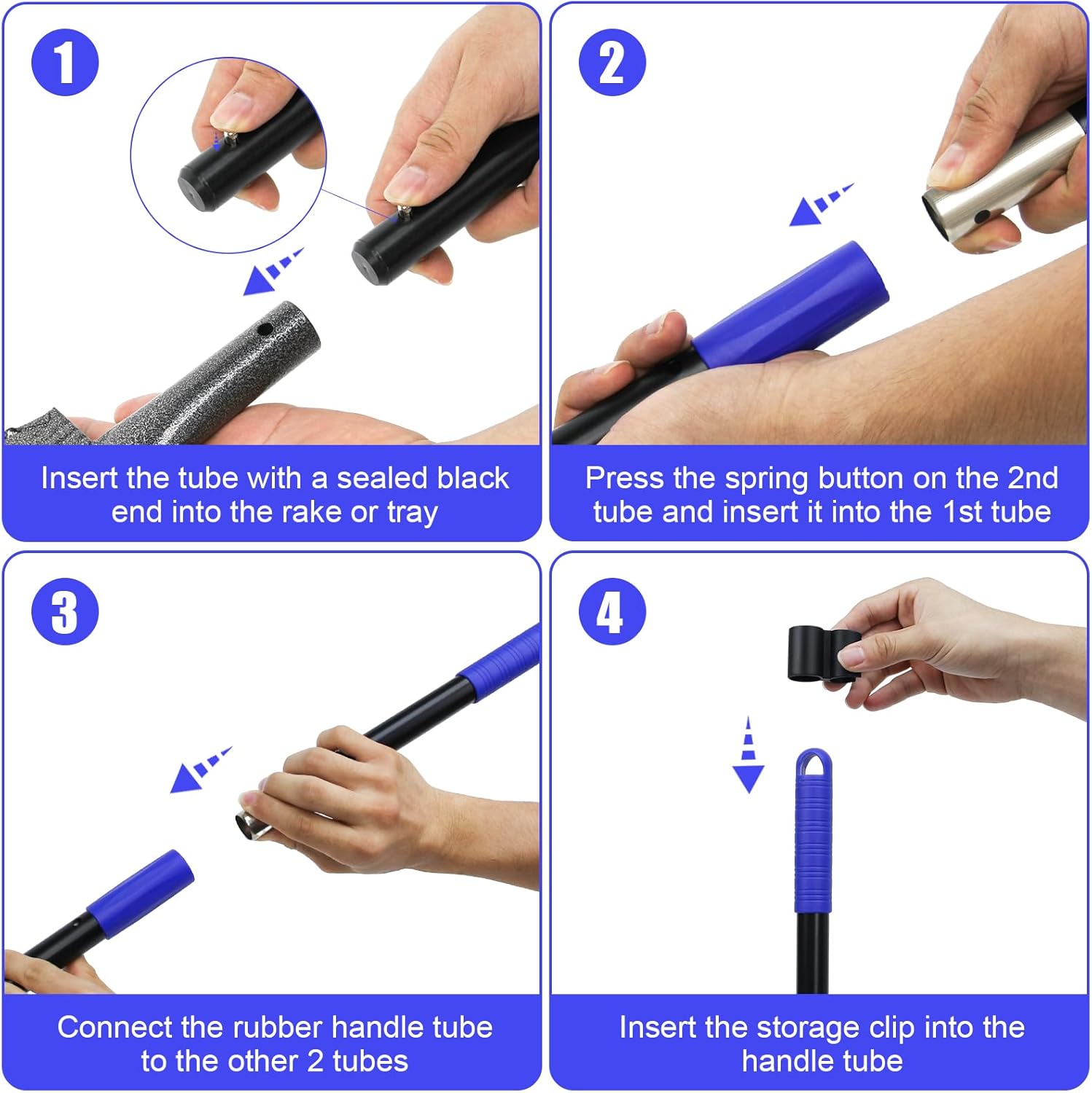 1

Insert the tube with a sealed black end into the rake or tray

2

Press the spring button on the 2nd tube and insert it into the 1st tube

3

Connect the rubber handle tube to the other 2 tubes

4

Insert the storage clip into the handle tube