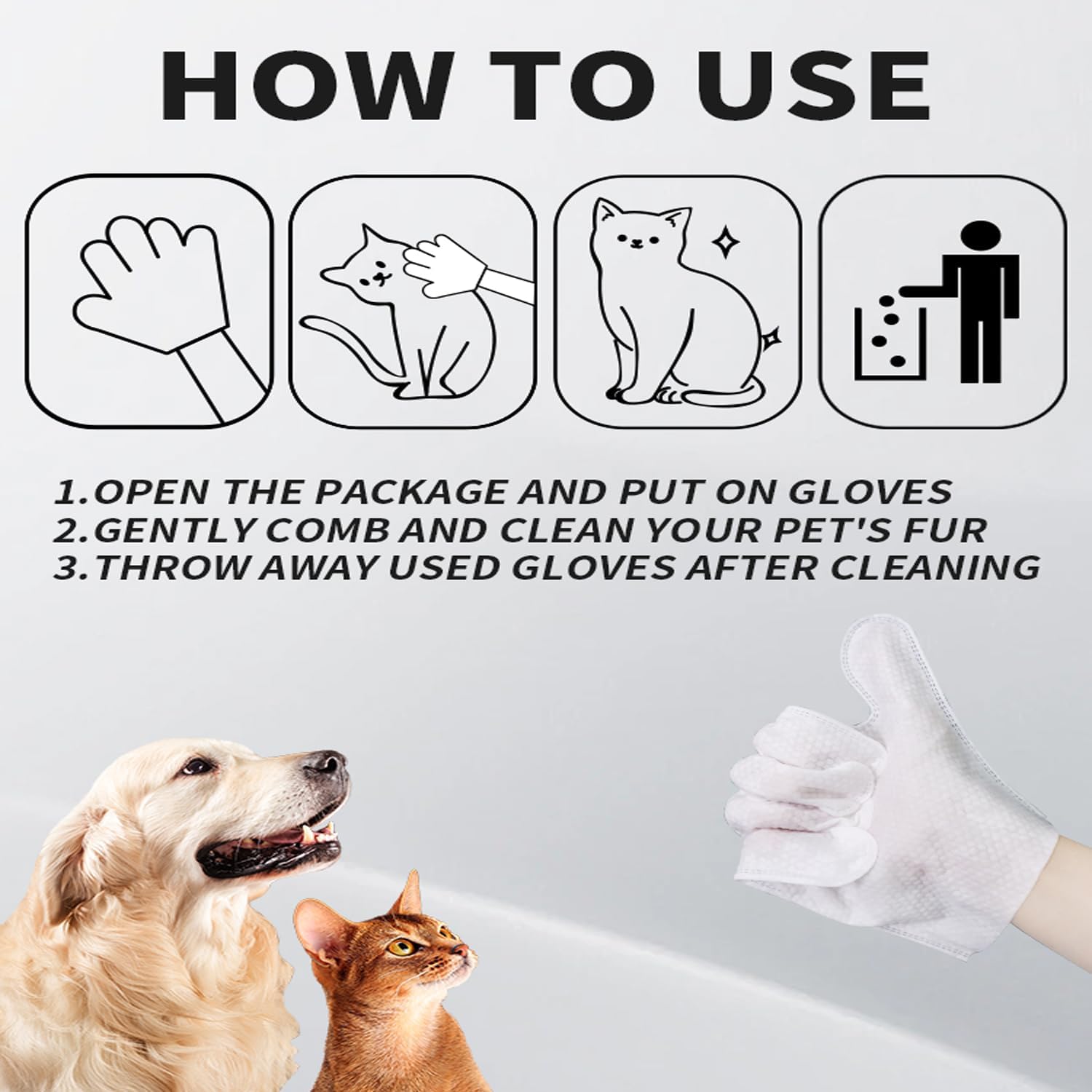 HOW TO USE

1.OPEN THE PACKAGE AND PUT ON GLOVES
2.GENTLY COMB AND CLEAN YOUR PET'S FUR
3.THROW AWAY USED GLOVES AFTER CLEANING