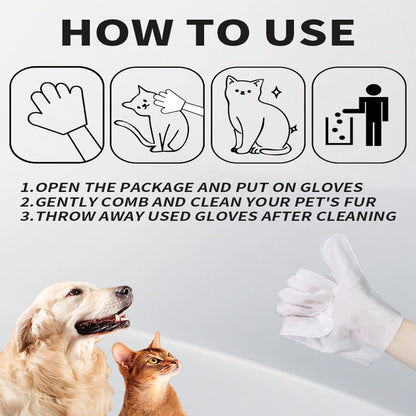 HOW TO USE

1.OPEN THE PACKAGE AND PUT ON GLOVES
2.GENTLY COMB AND CLEAN YOUR PET'S FUR
3.THROW AWAY USED GLOVES AFTER CLEANING