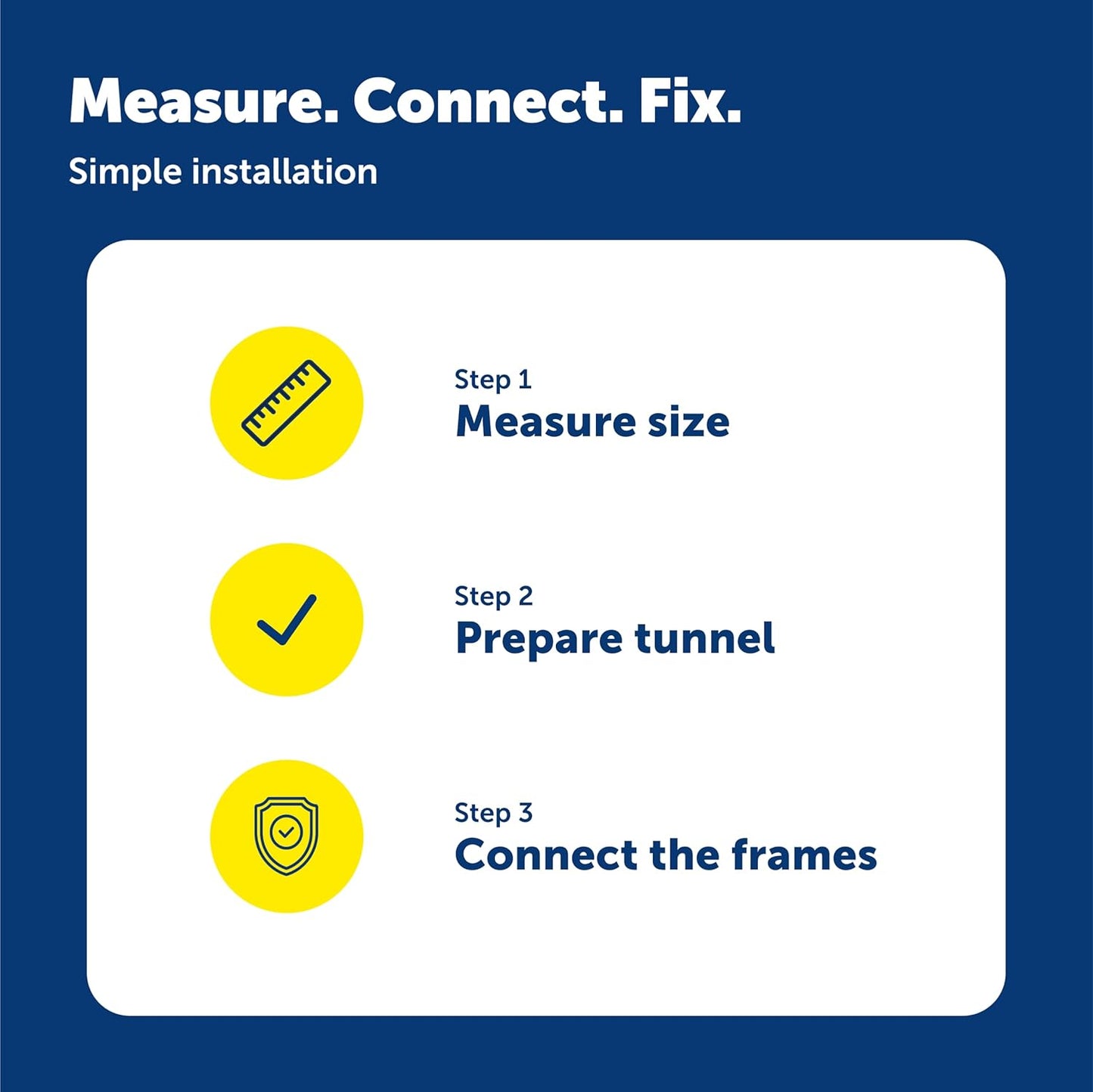 Measure. Connect. Fix.

Simple installation

Step 1
Measure size

Step 2
Prepare tunnel

Step 3
Connect the frames