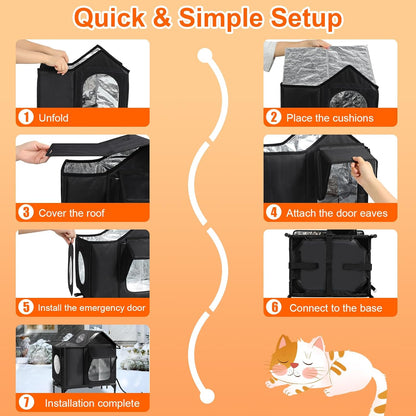 Quick & Simple Setup

1 Unfold

2 Place the cushions

3 Cover the roof

4 Attach the door eaves

5 Install the emergency door

6 Connect to the base

7 Installation complete