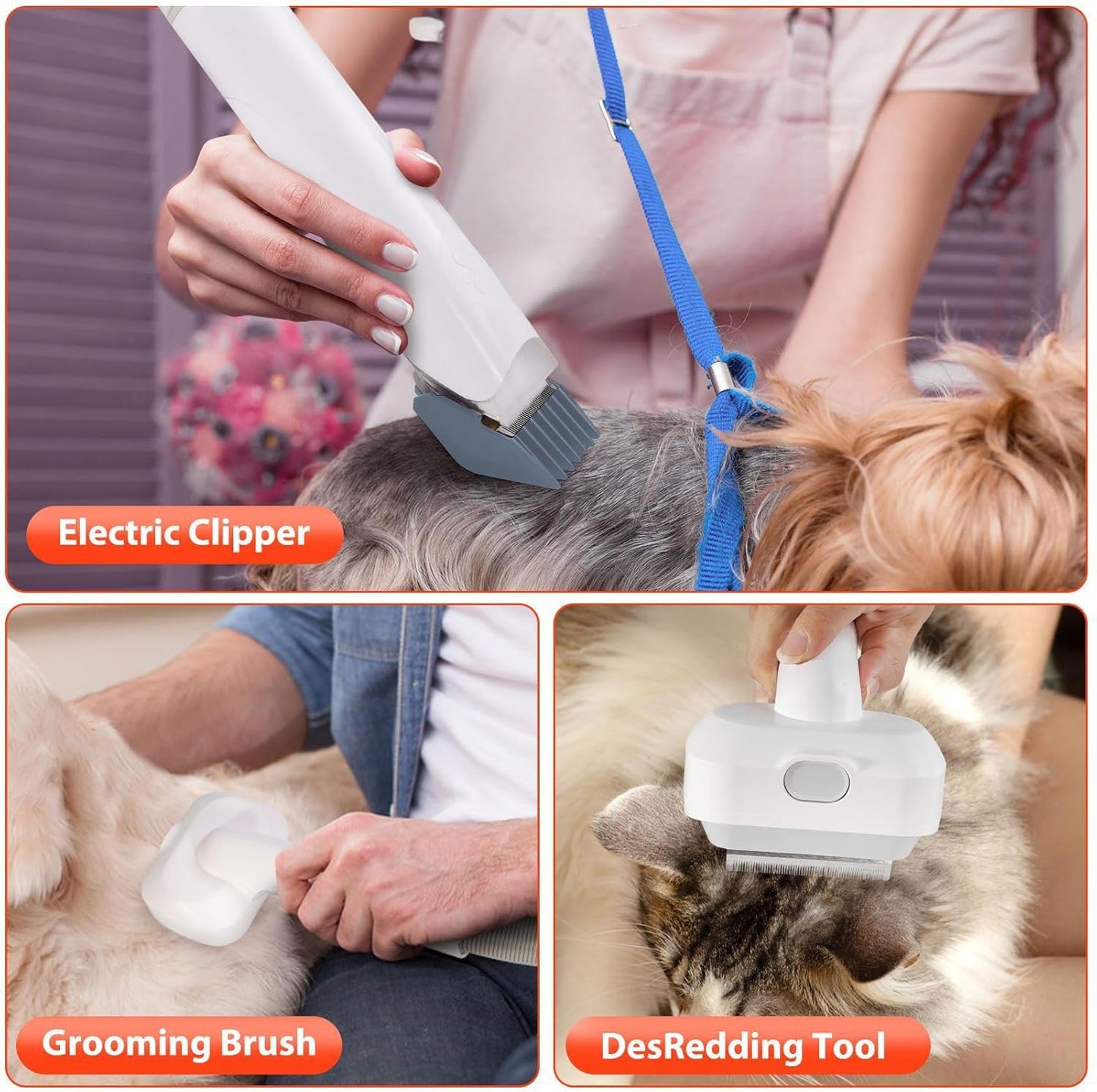 Electric Clipper

Grooming Brush

DesRedding Tool