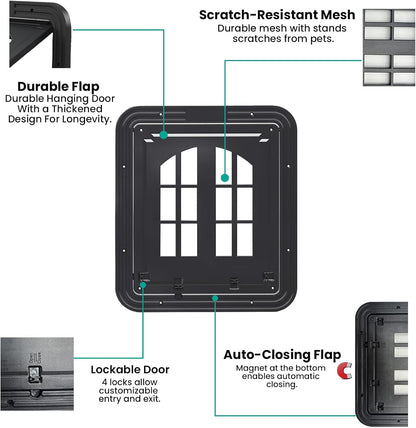 Scratch-Resistant Mesh
Durable mesh with stands scratches from pets.

Durable Flap
Durable Hanging Door With a Thickened Design For Longevity.

Lockable Door
4 locks allow customizable entry and exit.

Auto-Closing Flap
Magnet at the bottom enables automatic closing.