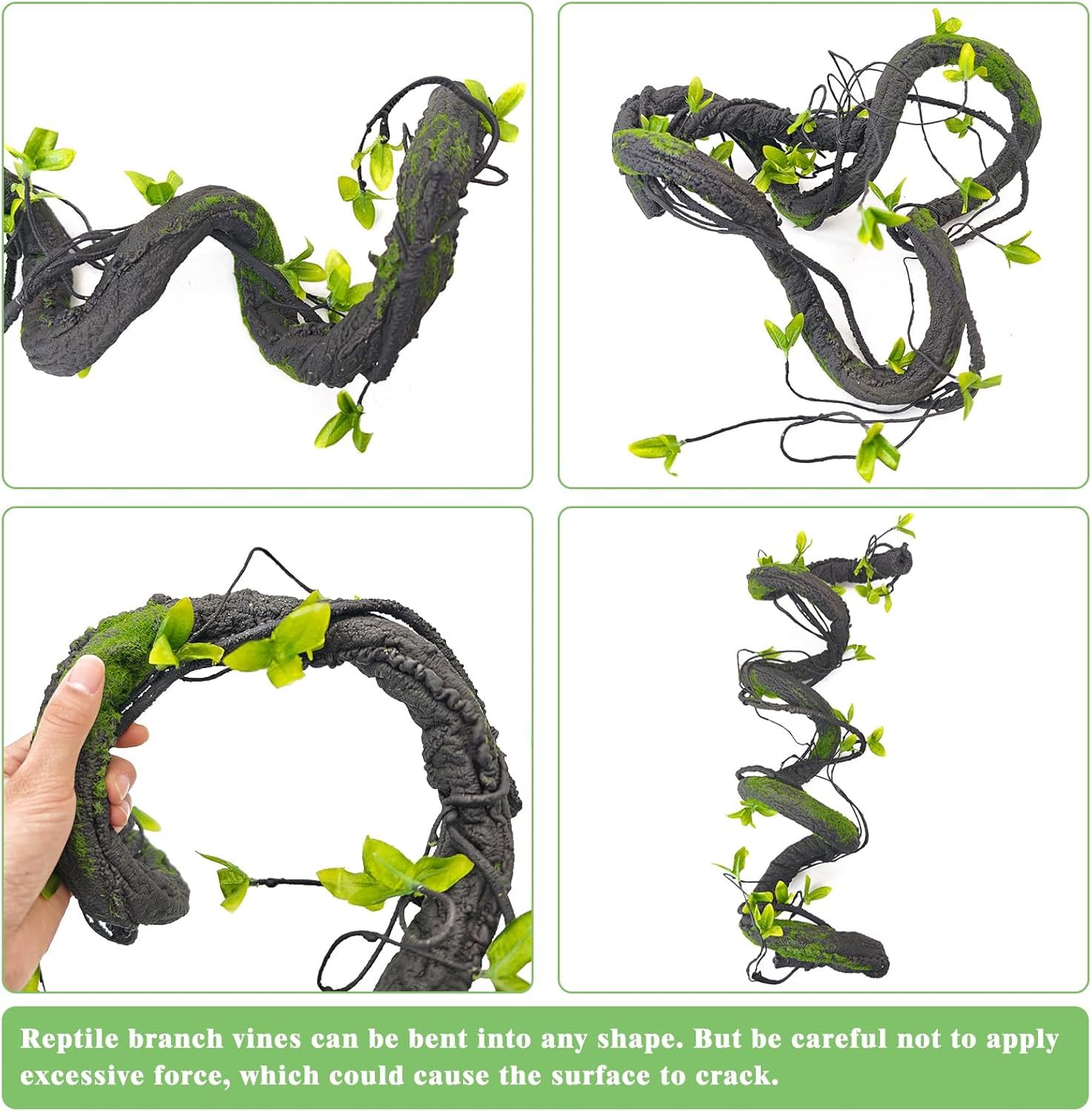 Reptile branch vines can be bent into any shape. But be careful not to apply excessive force, which could cause the surface to crack.