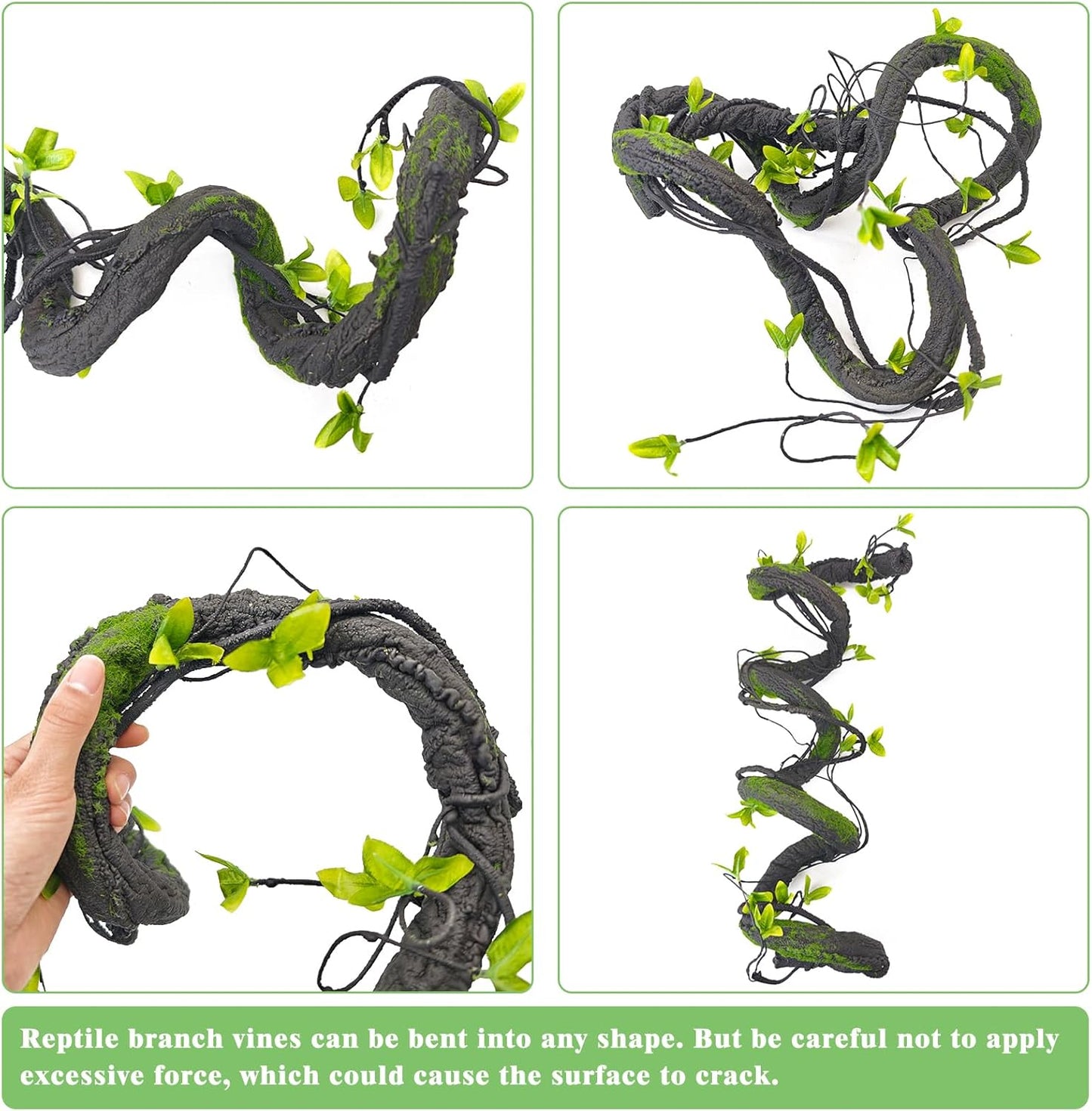 Reptile branch vines can be bent into any shape. But be careful not to apply excessive force, which could cause the surface to crack.