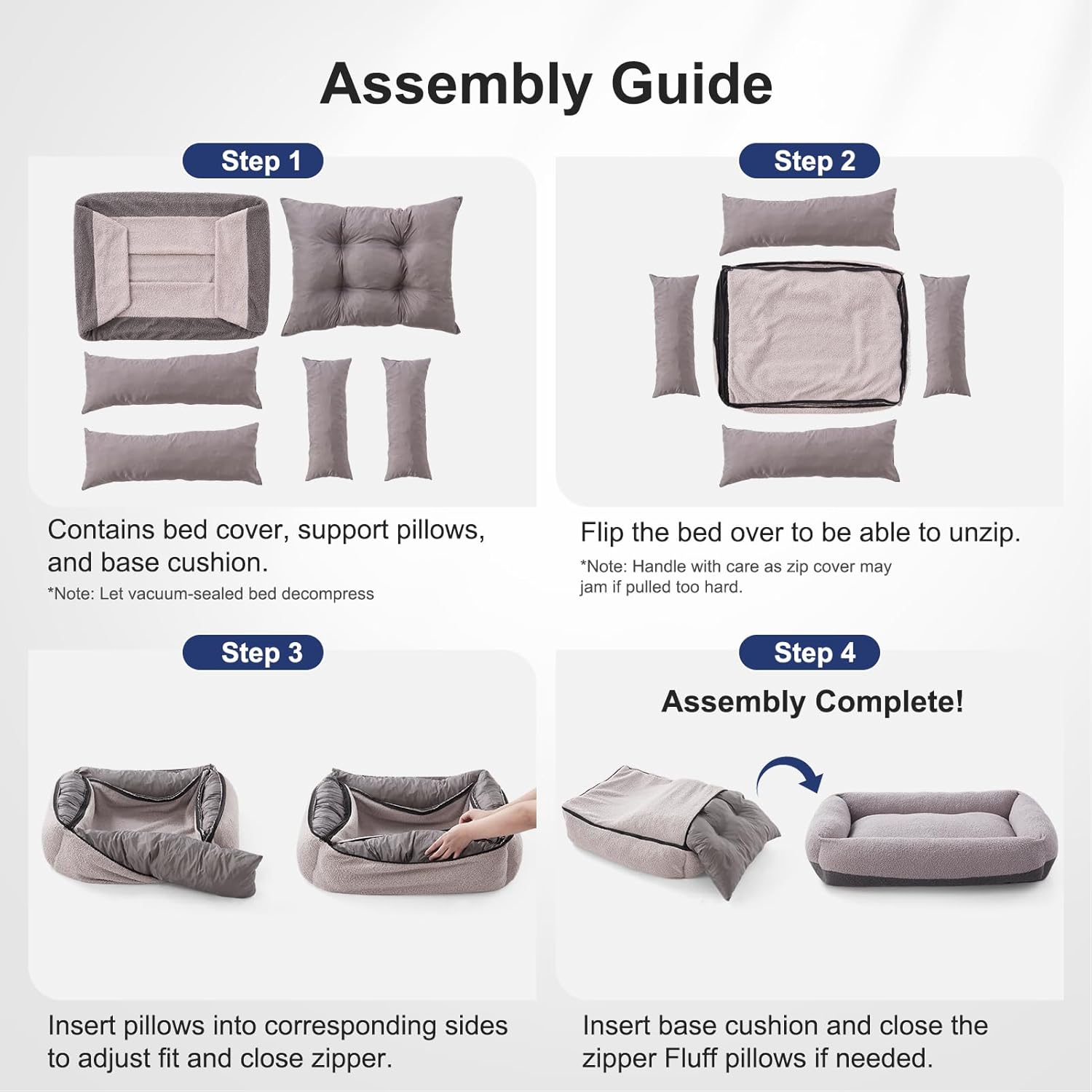 Assembly Guide

Step 1

Contains bed cover, support pillows, and base cushion.

*Note: Let vacuum-sealed bed decompress

Step 2

Flip the bed over to be able to unzip.

*Note: Handle with care as zip cover may jam if pulled too hard.

Step 3

Insert pillows into corresponding sides to adjust fit and close zipper.

Step 4

Assembly Complete!

Insert base cushion and close the zipper Fluff pillows if needed.