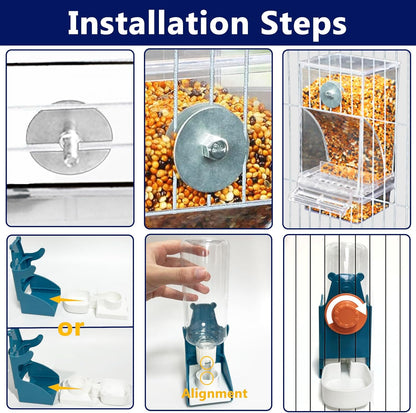 Installation Steps

or

Alignment