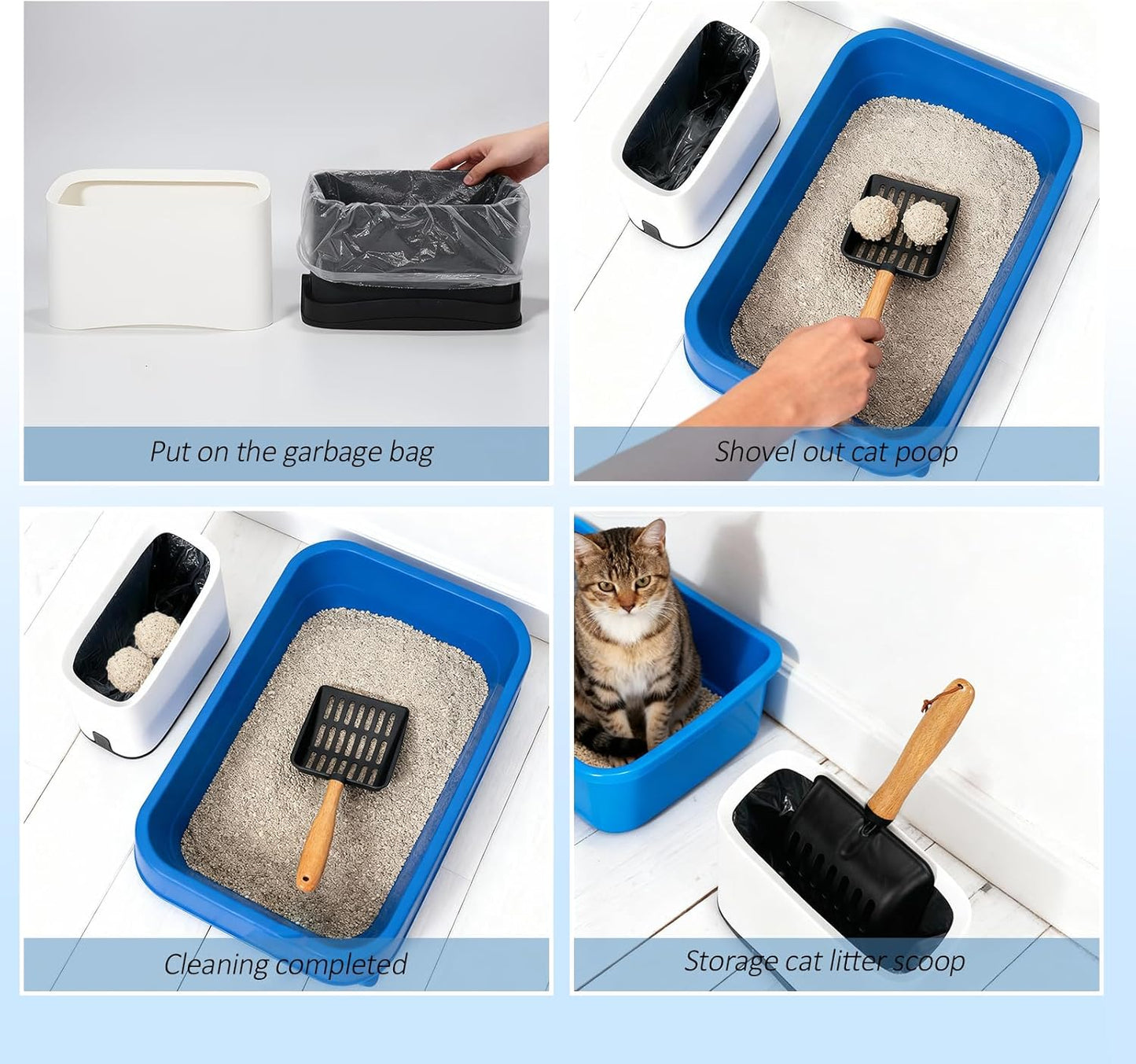 Put on the garbage bag

Shovel out cat poop

Cleaning completed

Storage cat litter scoop