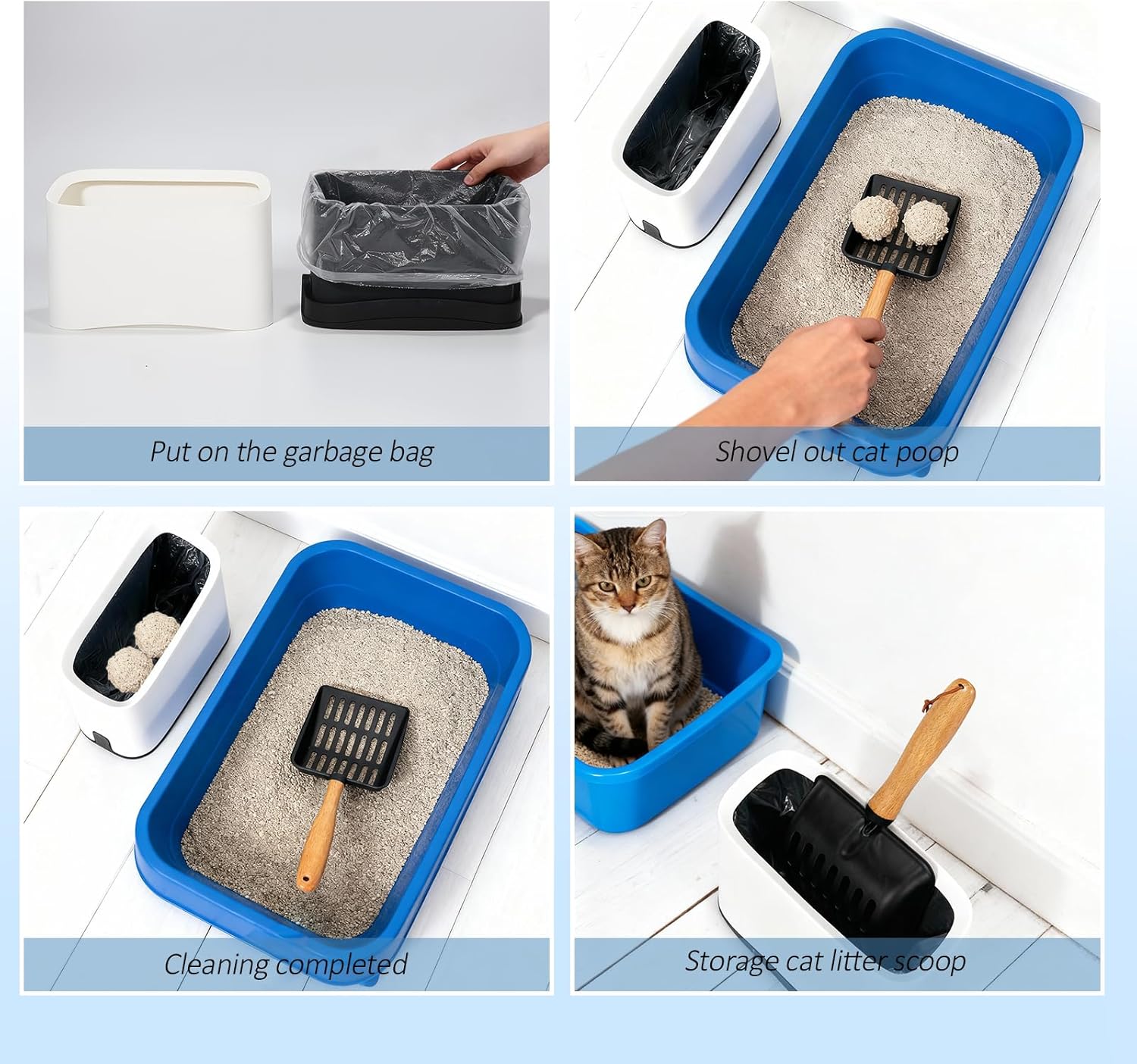 Put on the garbage bag

Shovel out cat poop

Cleaning completed

Storage cat litter scoop