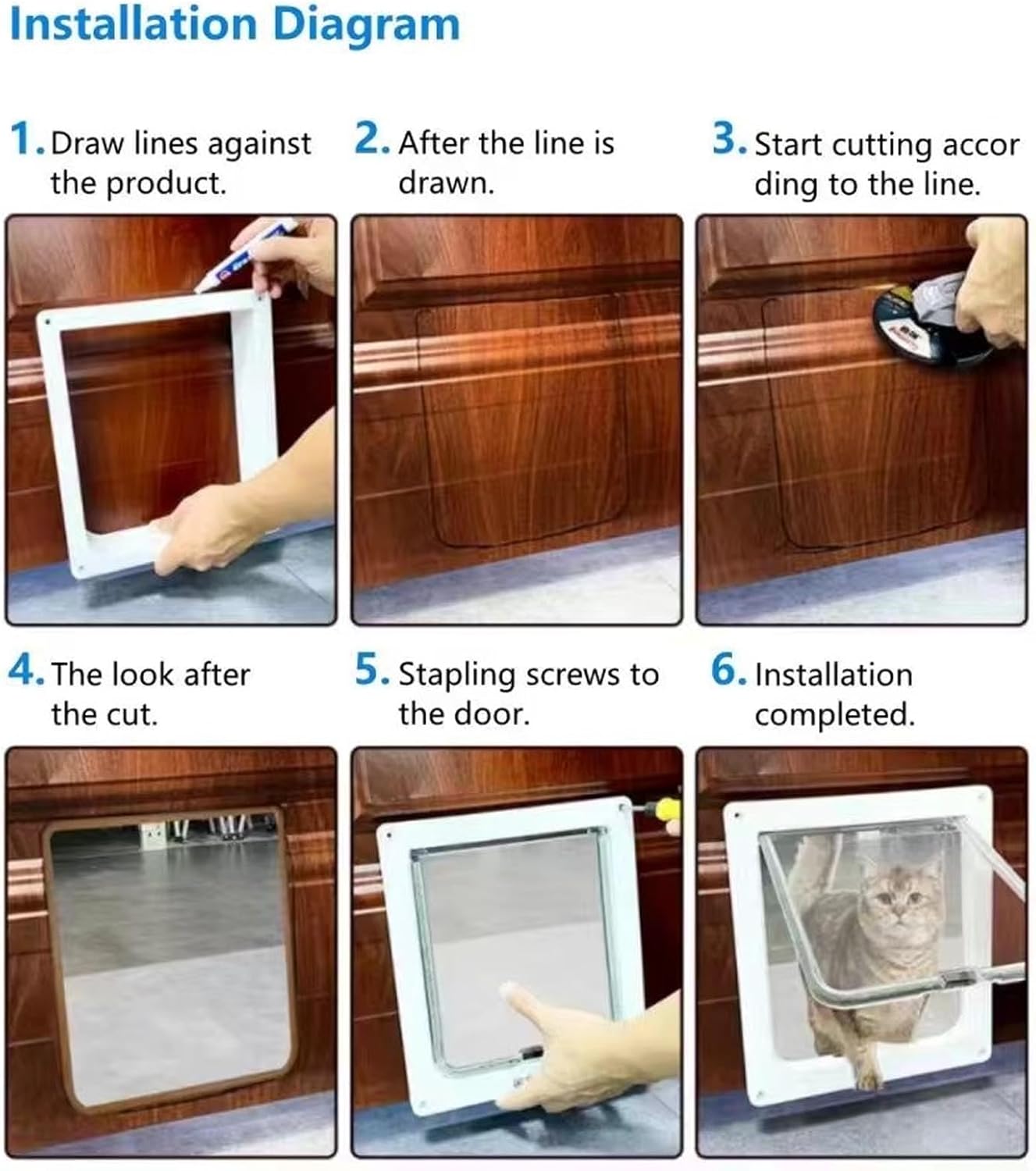 Installation Diagram

1. Draw lines against the product.

2. After the line is drawn.

3. Start cutting accor ding to the line.

4. The look after the cut.

5. Stapling screws to the door.

6. Installation completed.