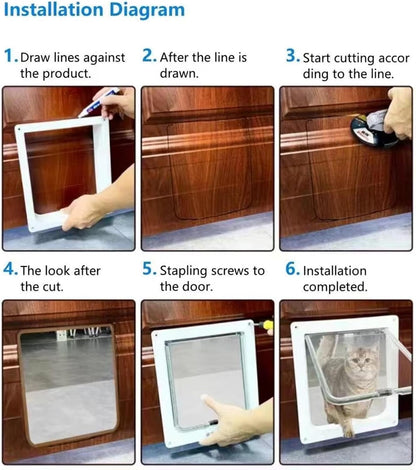 Installation Diagram

1. Draw lines against the product.

2. After the line is drawn.

3. Start cutting accor ding to the line.

4. The look after the cut.

5. Stapling screws to the door.

6. Installation completed.